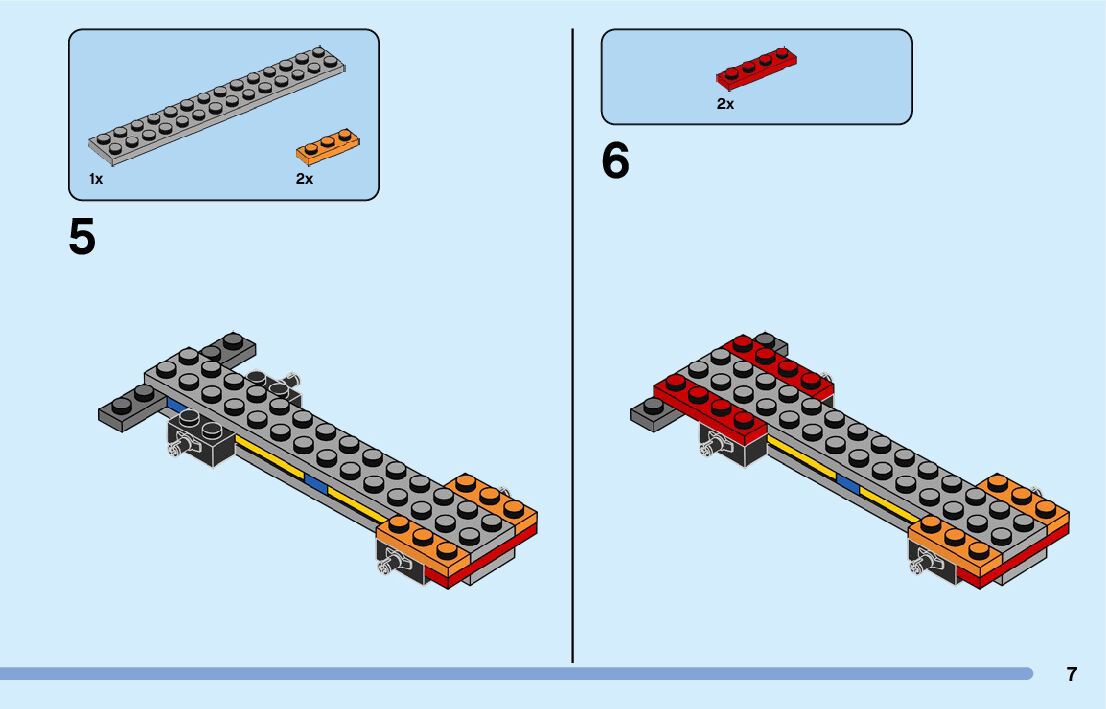 1x

2x

5

2x

6

7