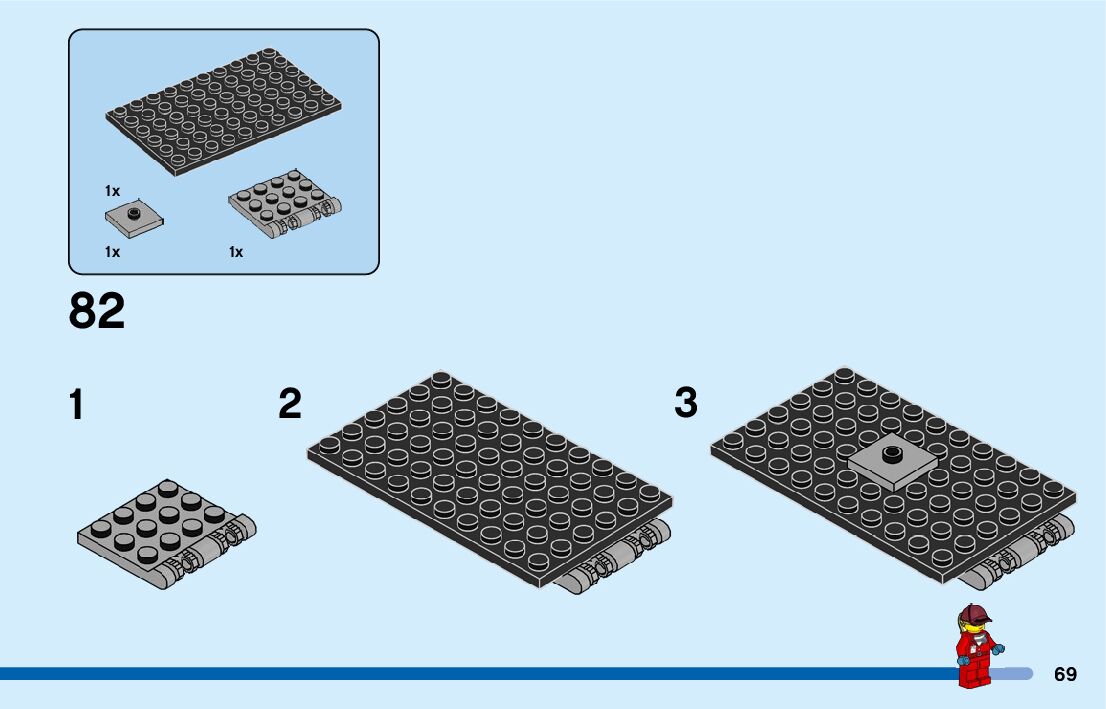 1x

1x

1x

82

1

2

3

69