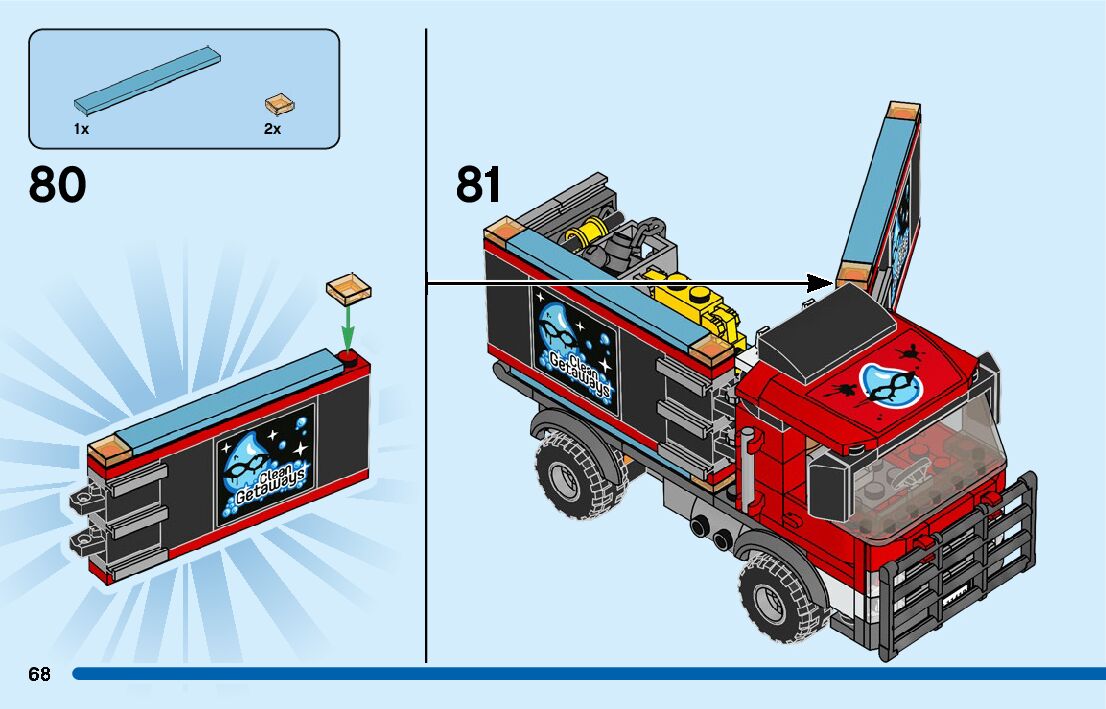 1x

2x

80

Clean Getaways

81

Clean Getaways

68