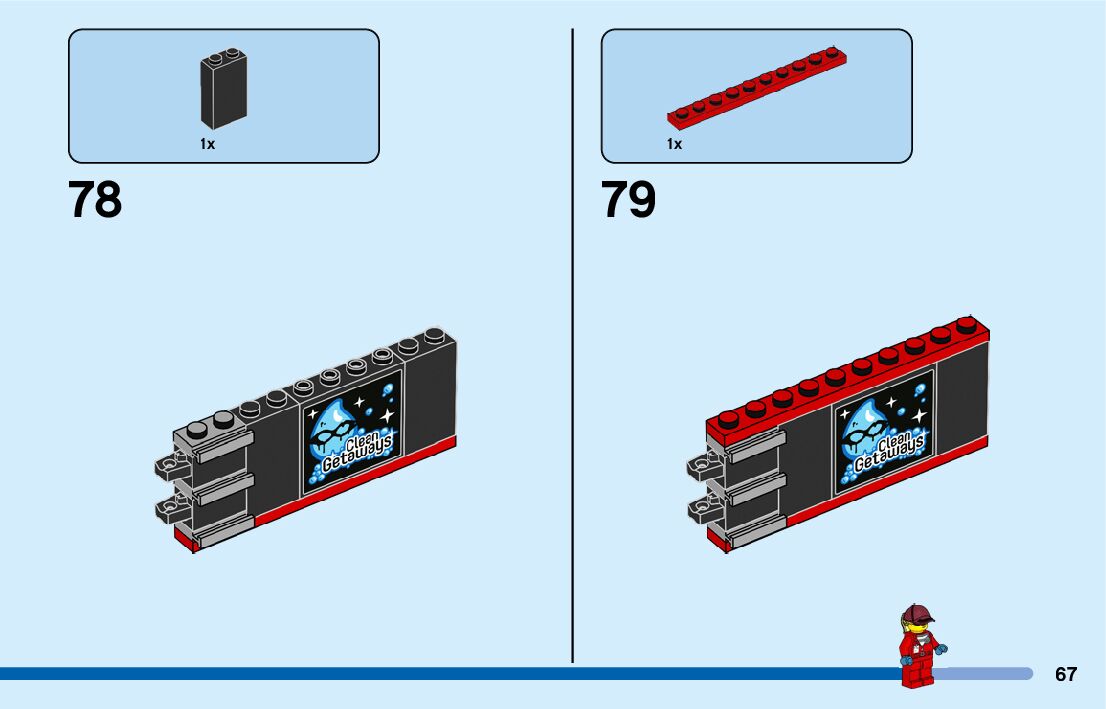 1x

78

Clean Getaways

1x

79

Clean Getaways

67