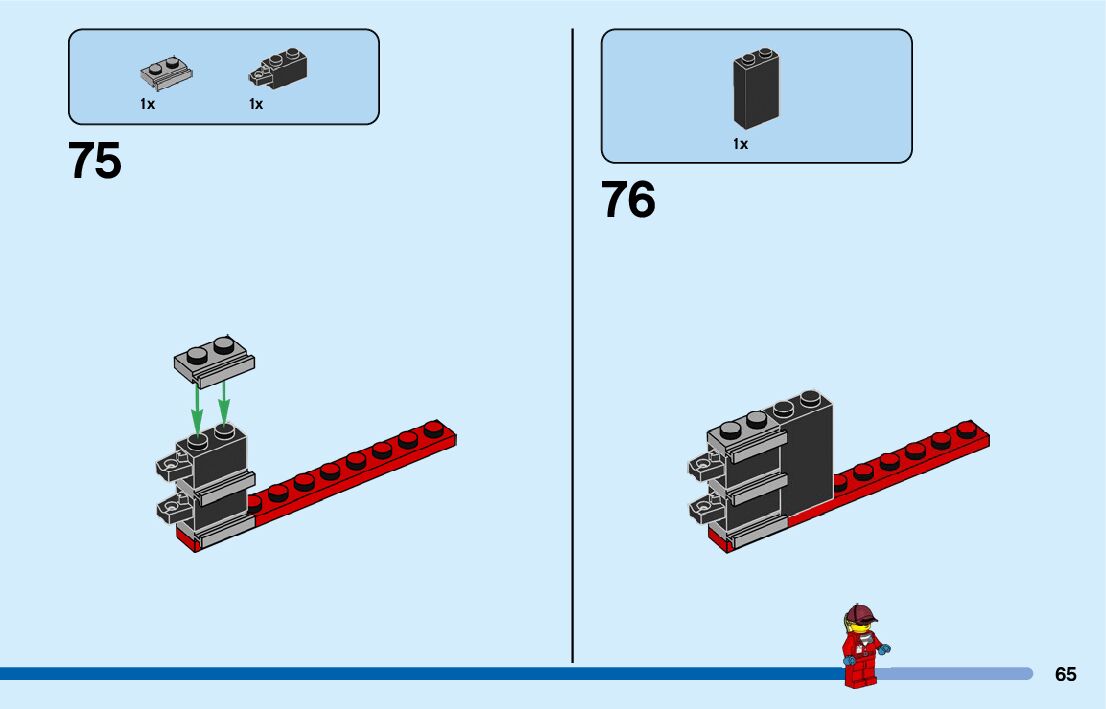 1x
1x

75

1x

76

65