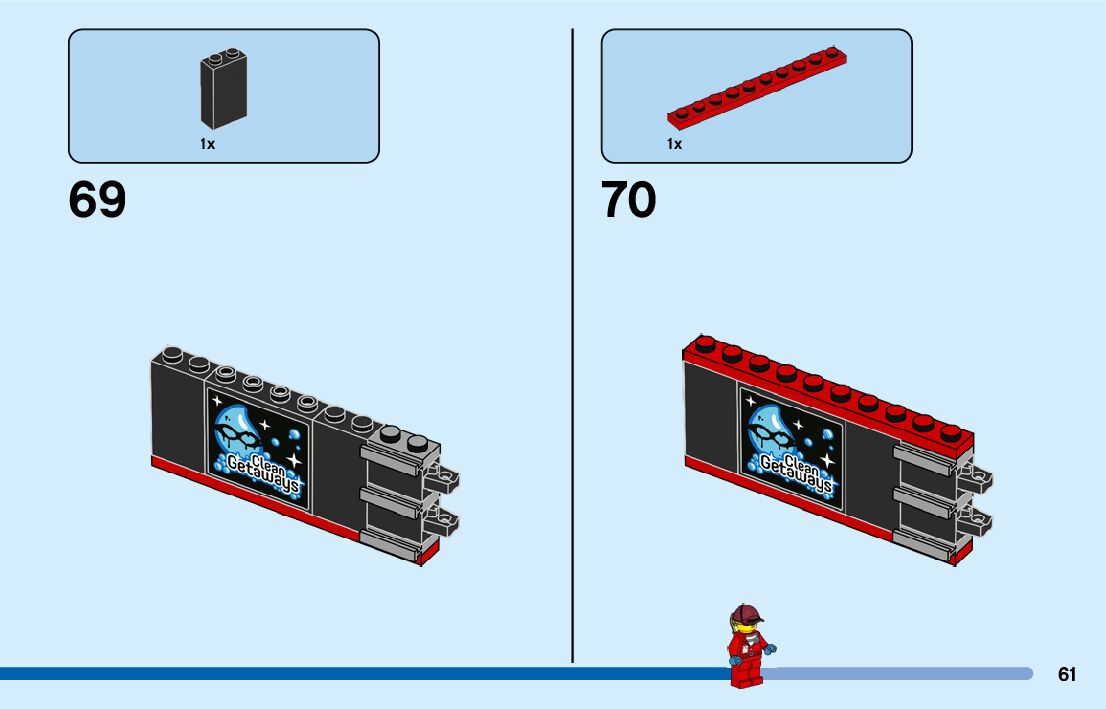 1x

69

Clean Getaways

1x

70

Clean Getaways

61