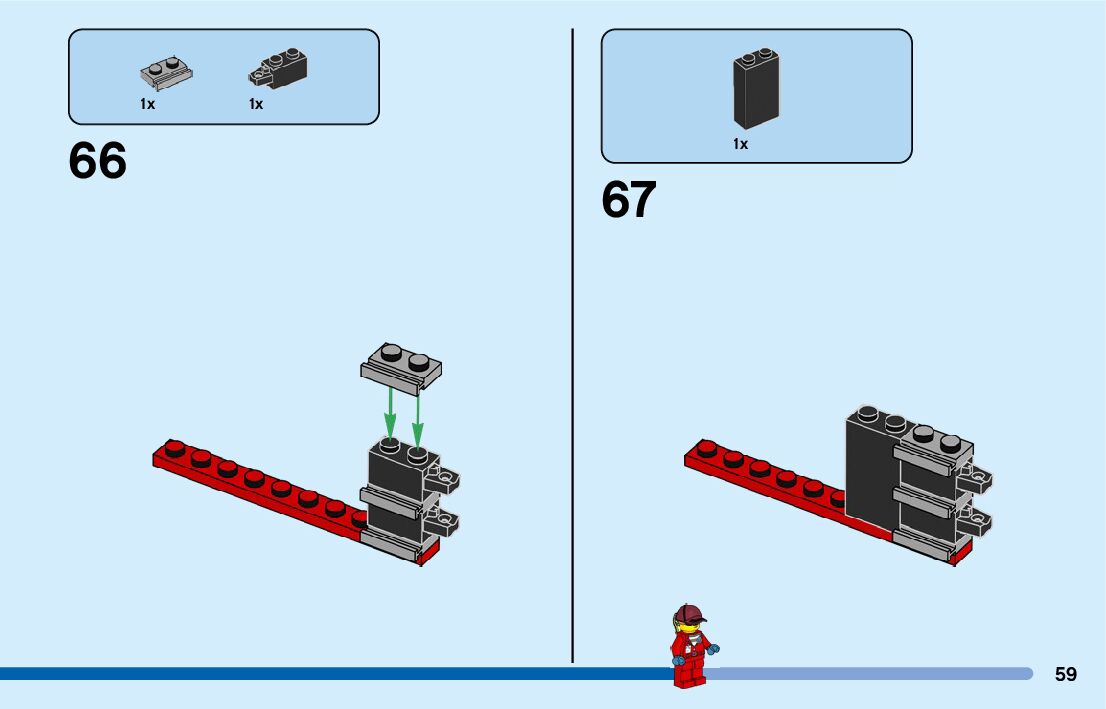 1x 1x

66

1x

67

59