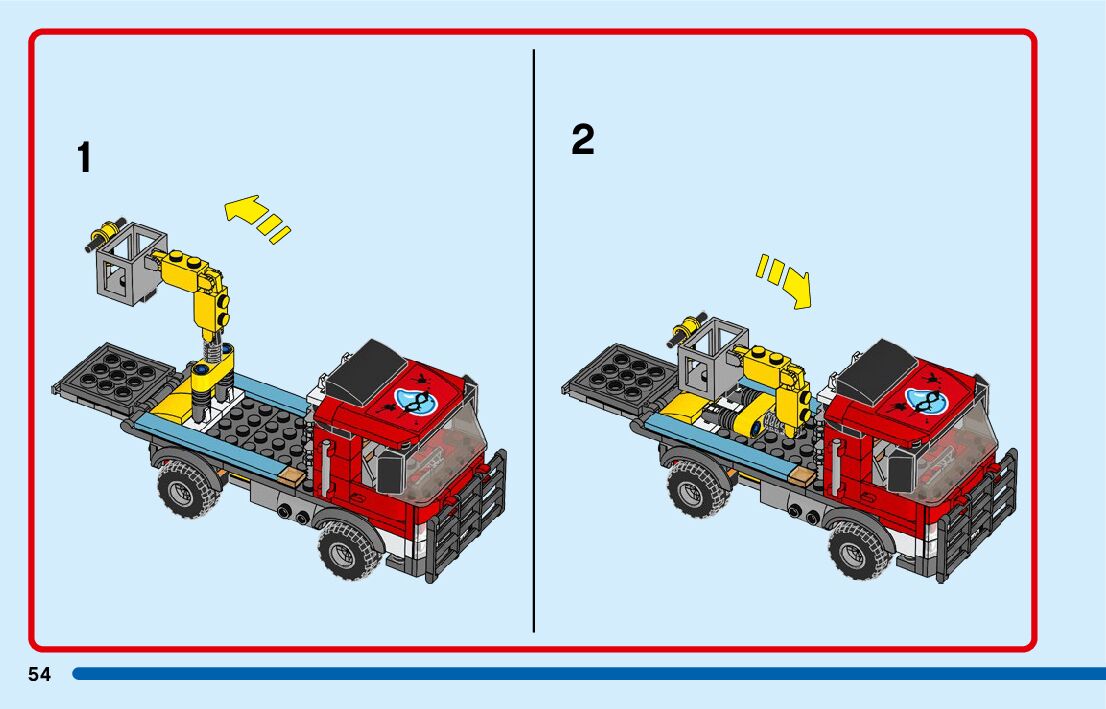 1

2

54