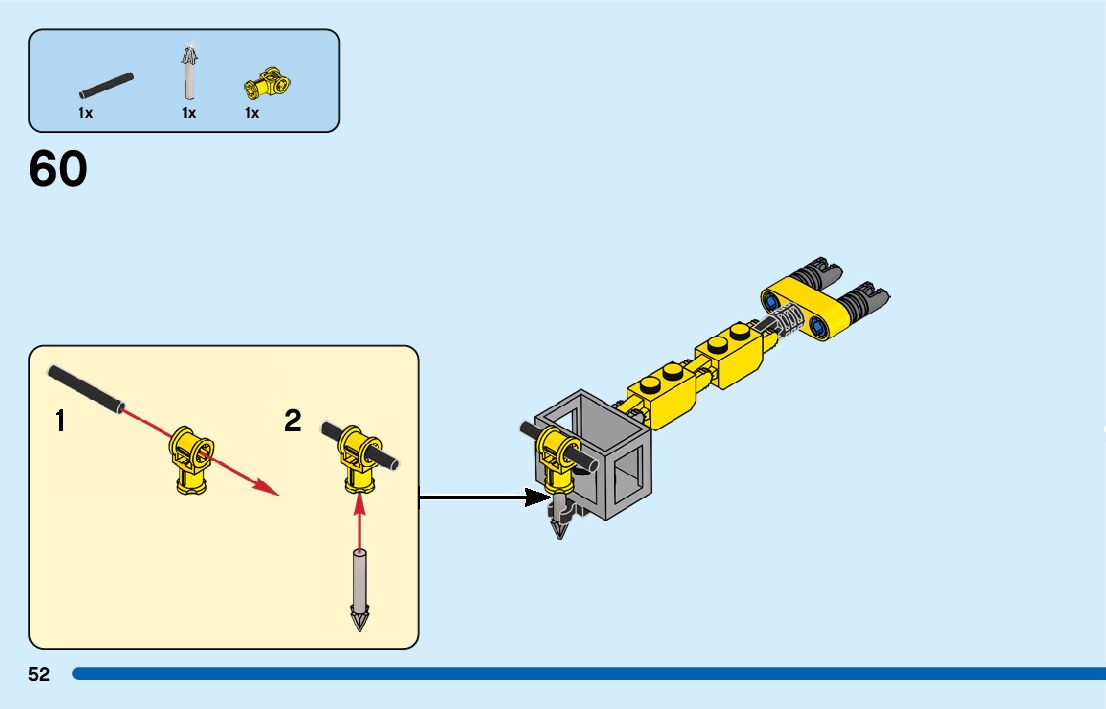 1x 1x 1x

60

1

2

52