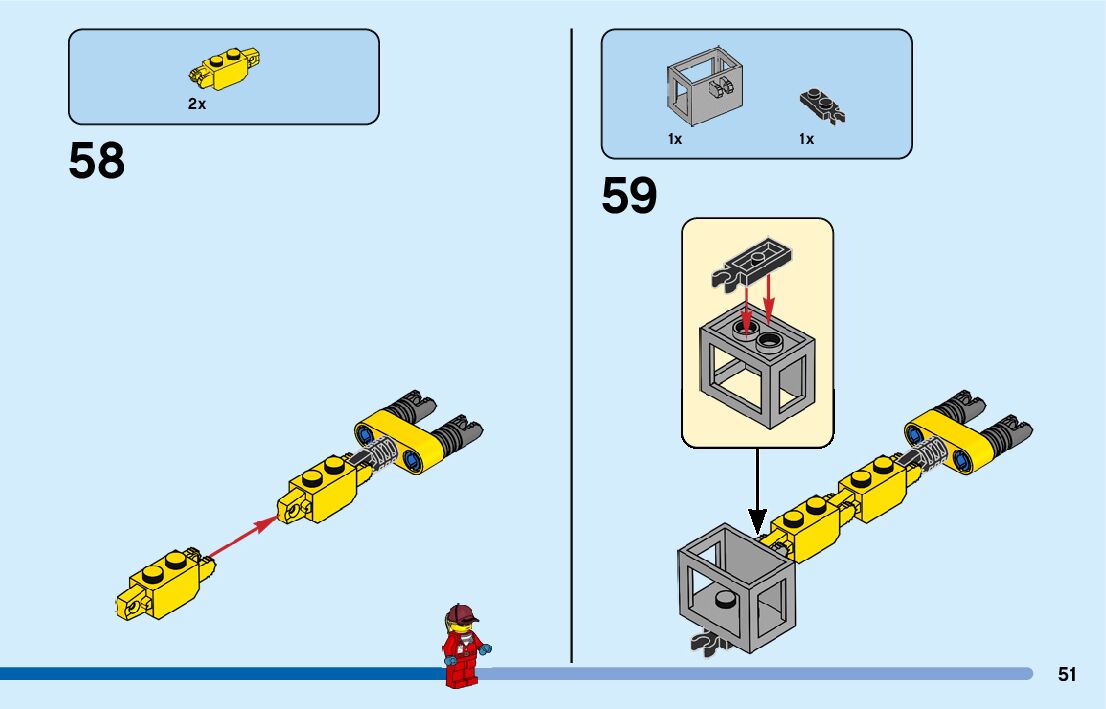 2x

58

1x 1x

59

51