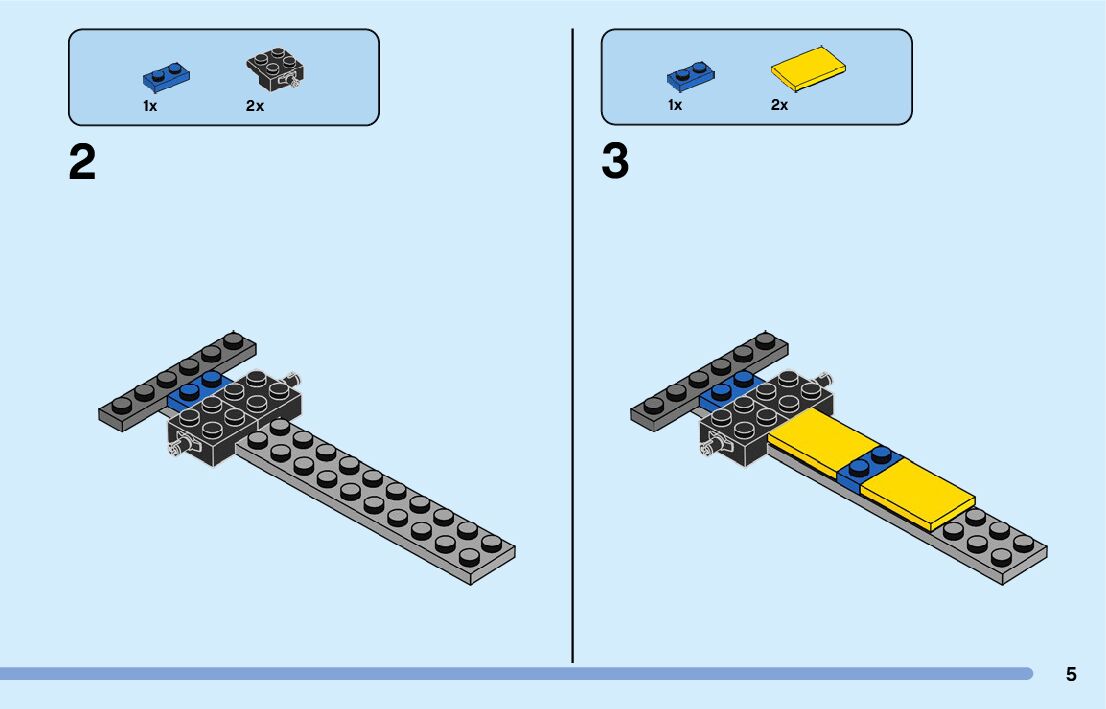 1x 2x

2

1x 2x

3

5