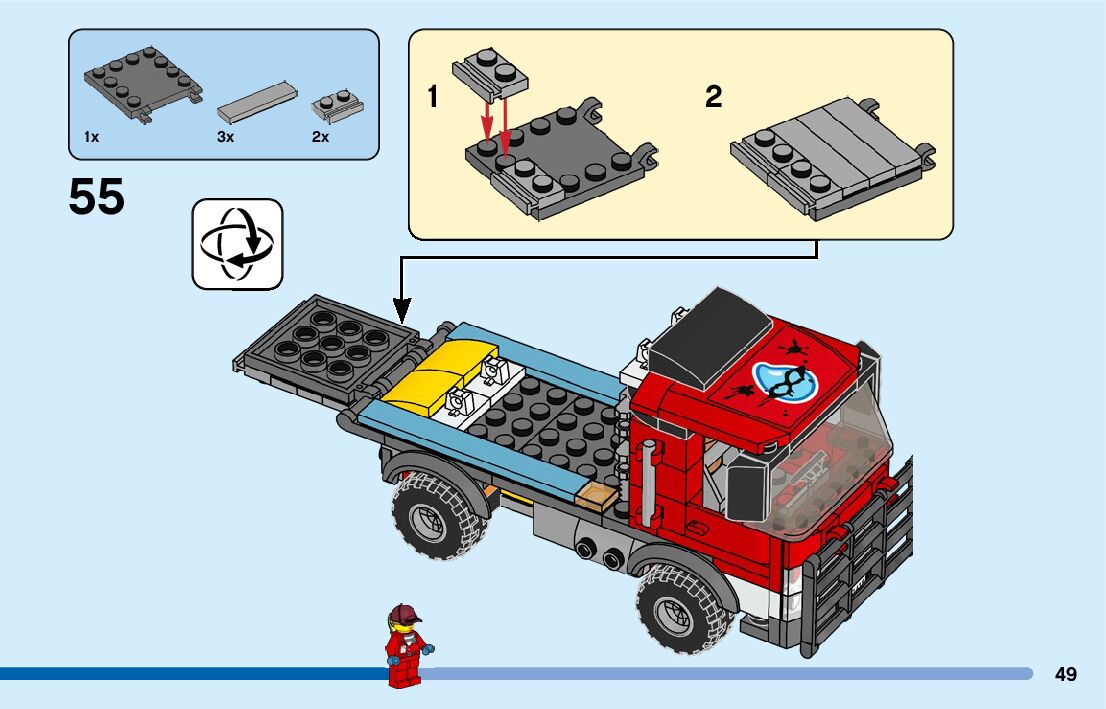 1x
3x
2x

55

1

2

49