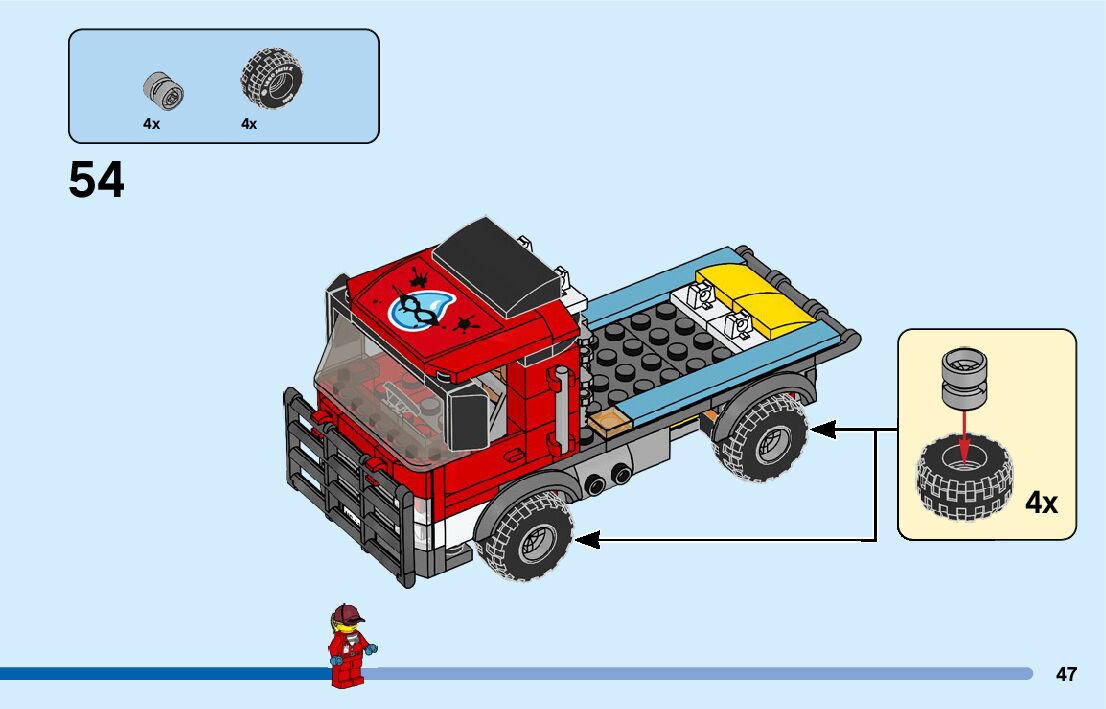 4x
4x

54

4x

47