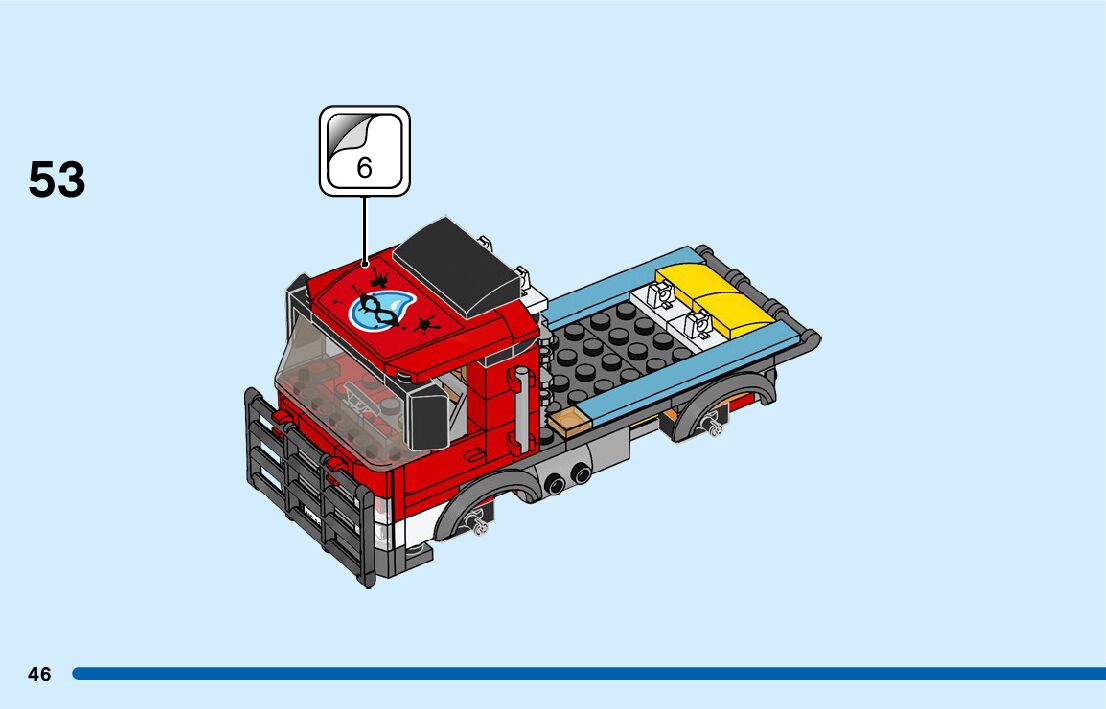 53

6

46