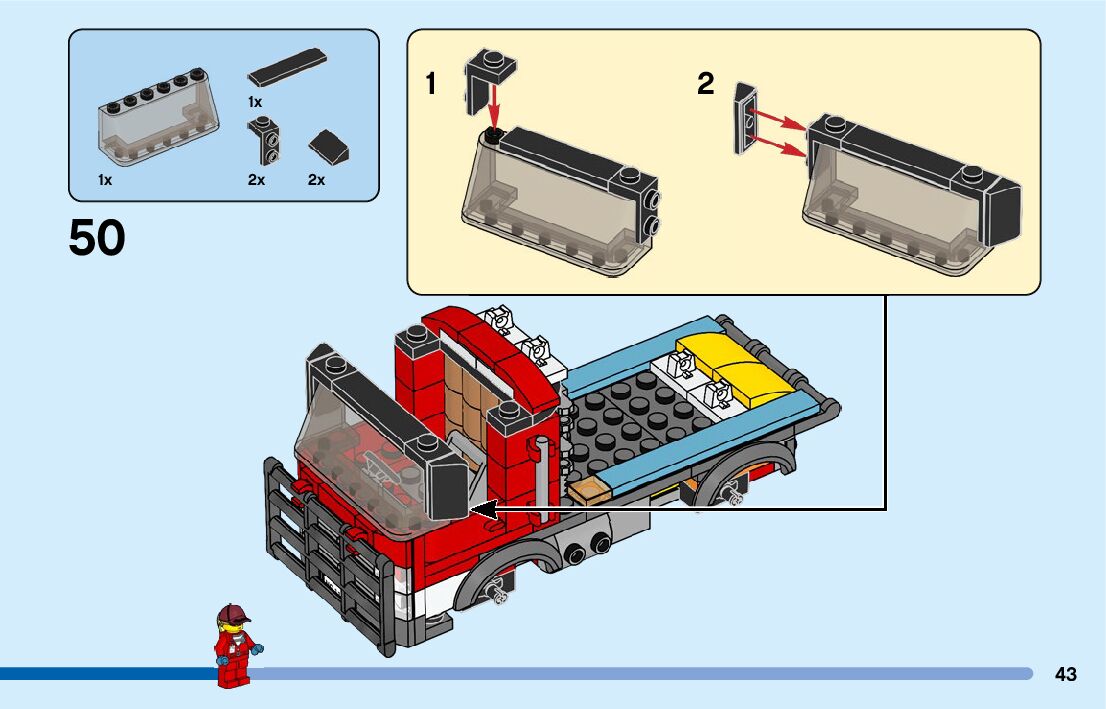 1x

1x

2x

2x

50

1

2

43