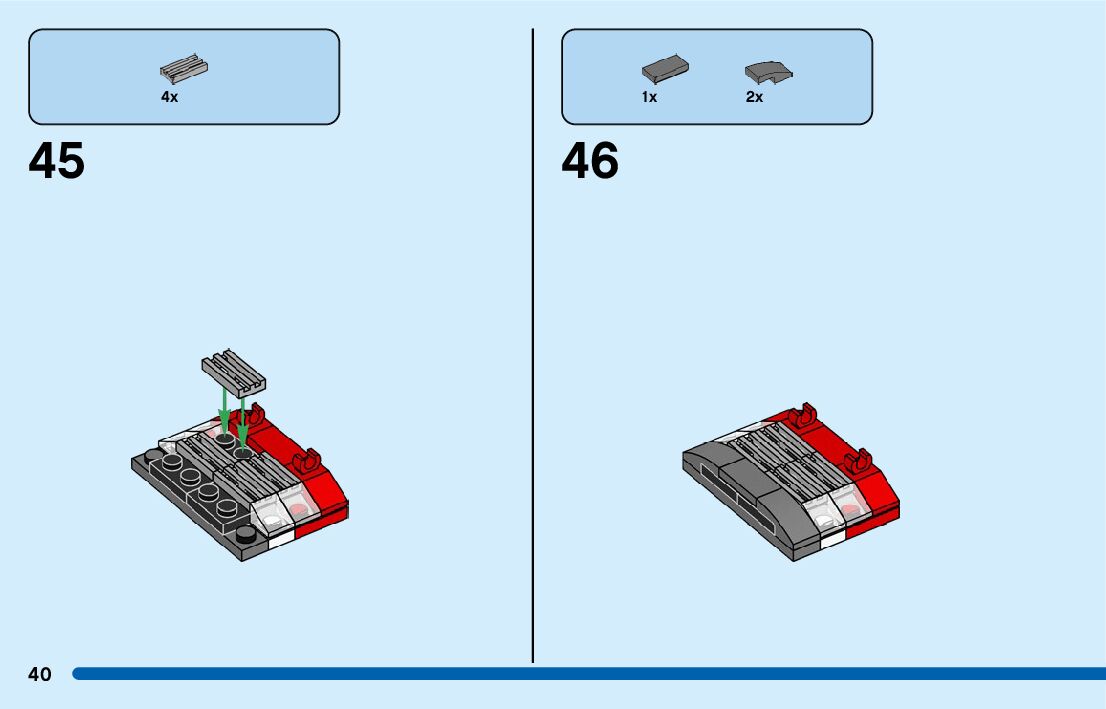 4x

45

1x 2x

46

40