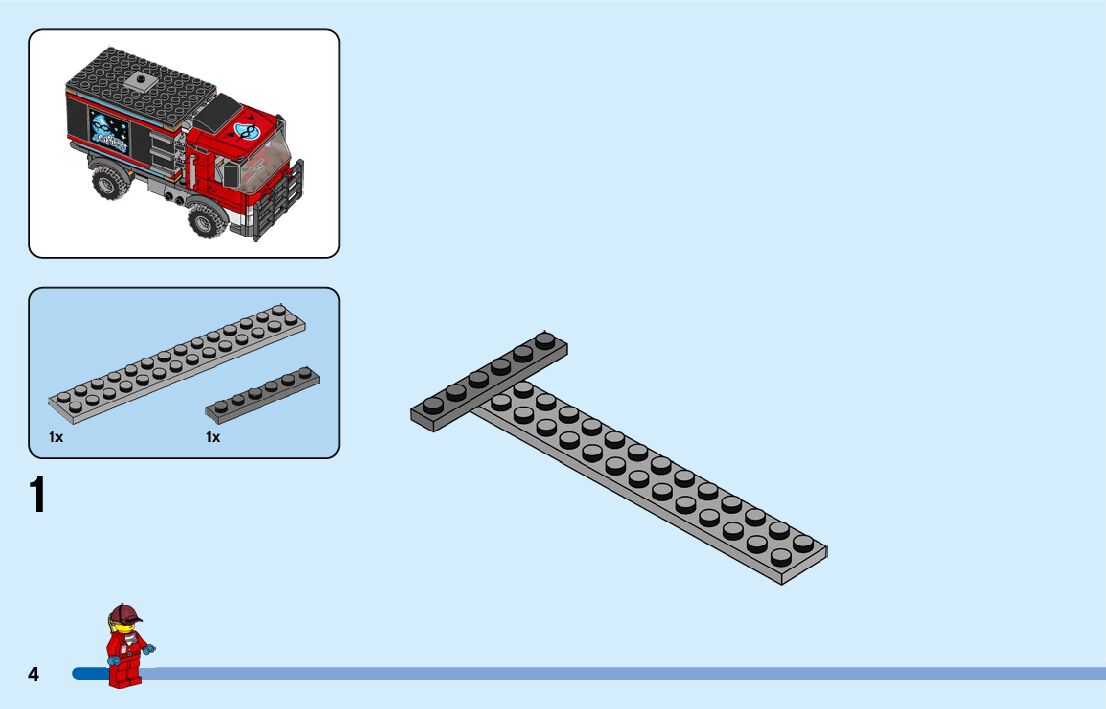 1x

1x

1

4