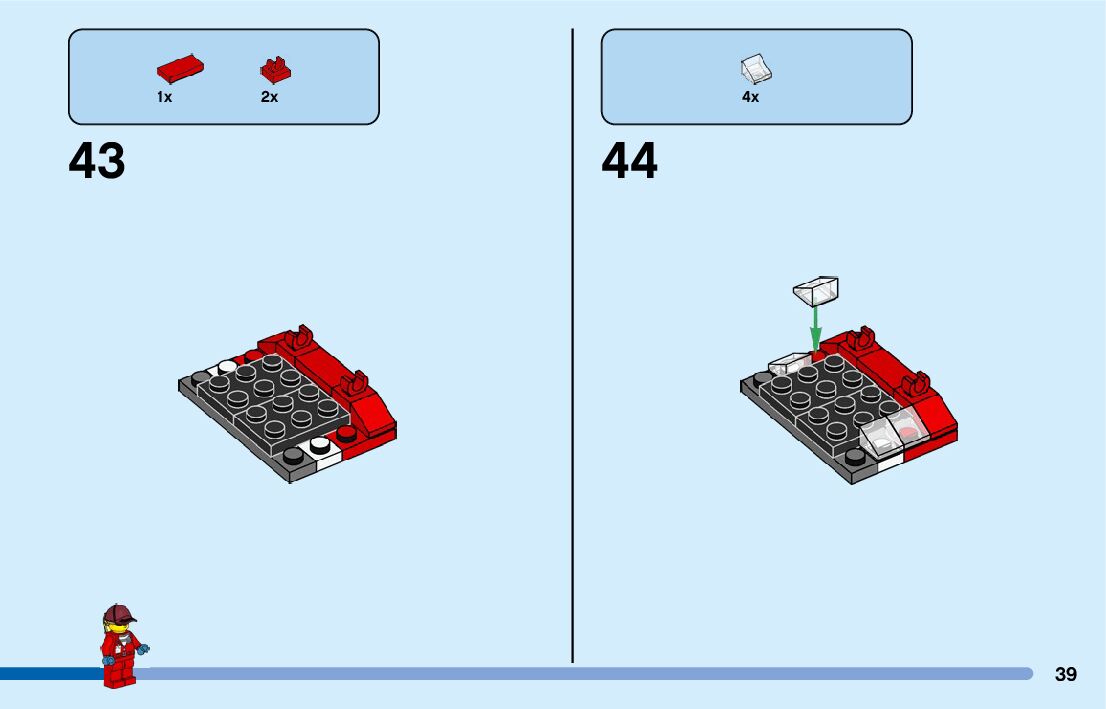 1x 2x

43

4x

44

39