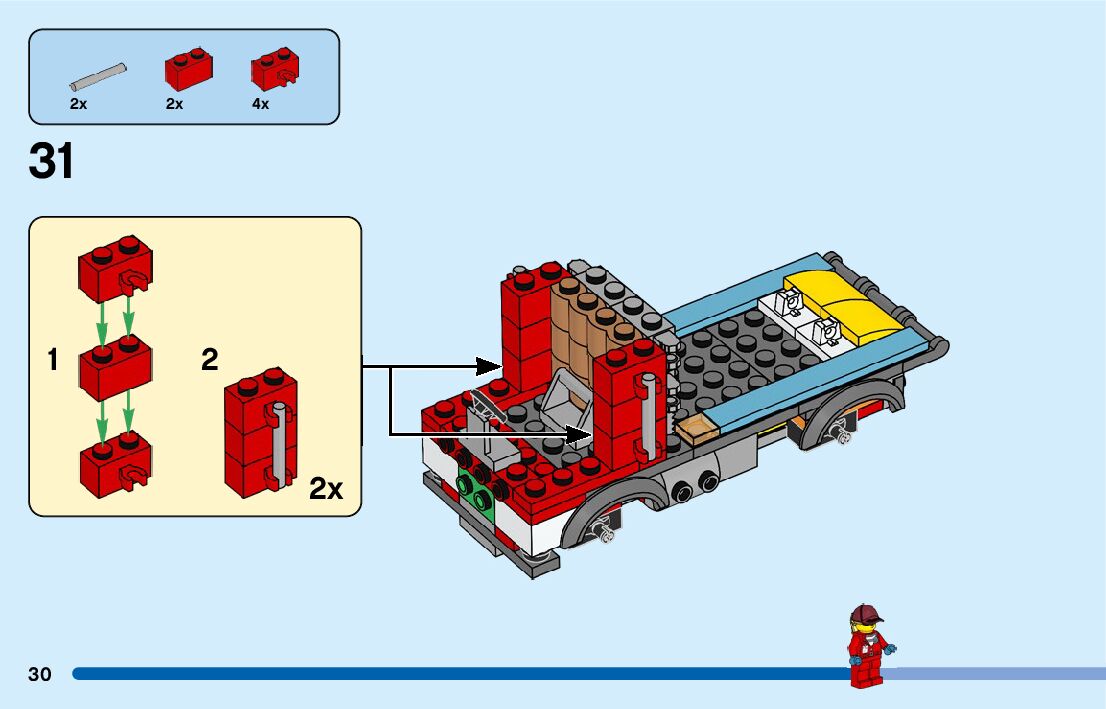 2x
2x
4x

31

1

2

2x

30