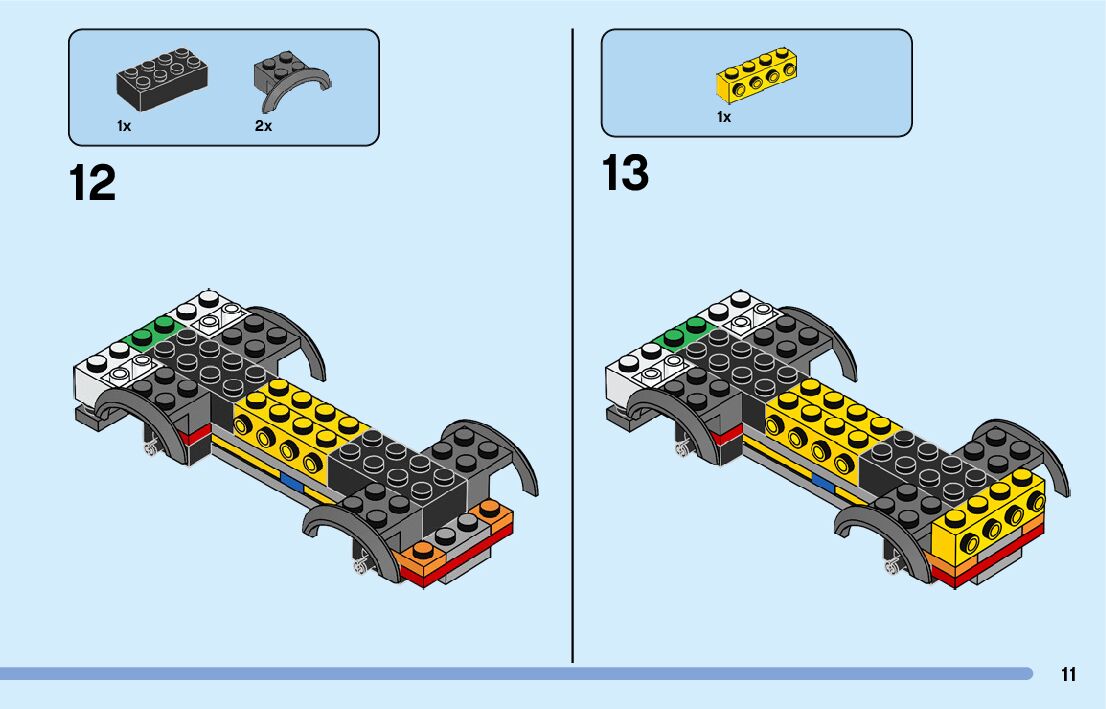 1x 2x

12

1x

13

11