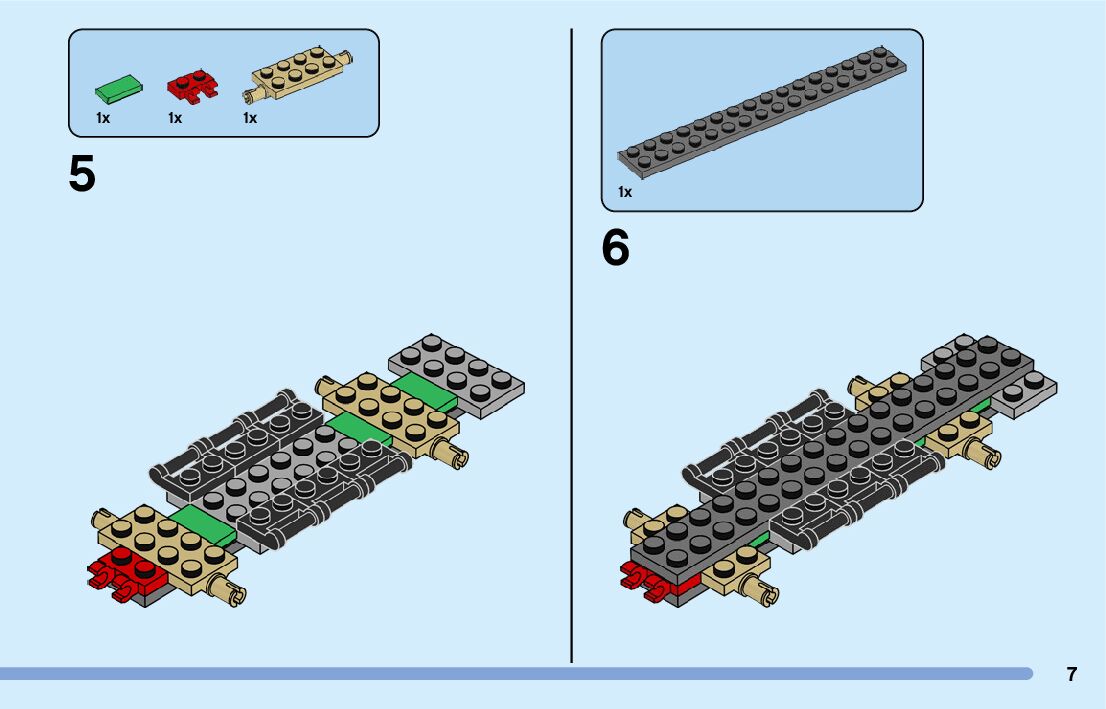 1x
1x
1x

5

1x

6

7