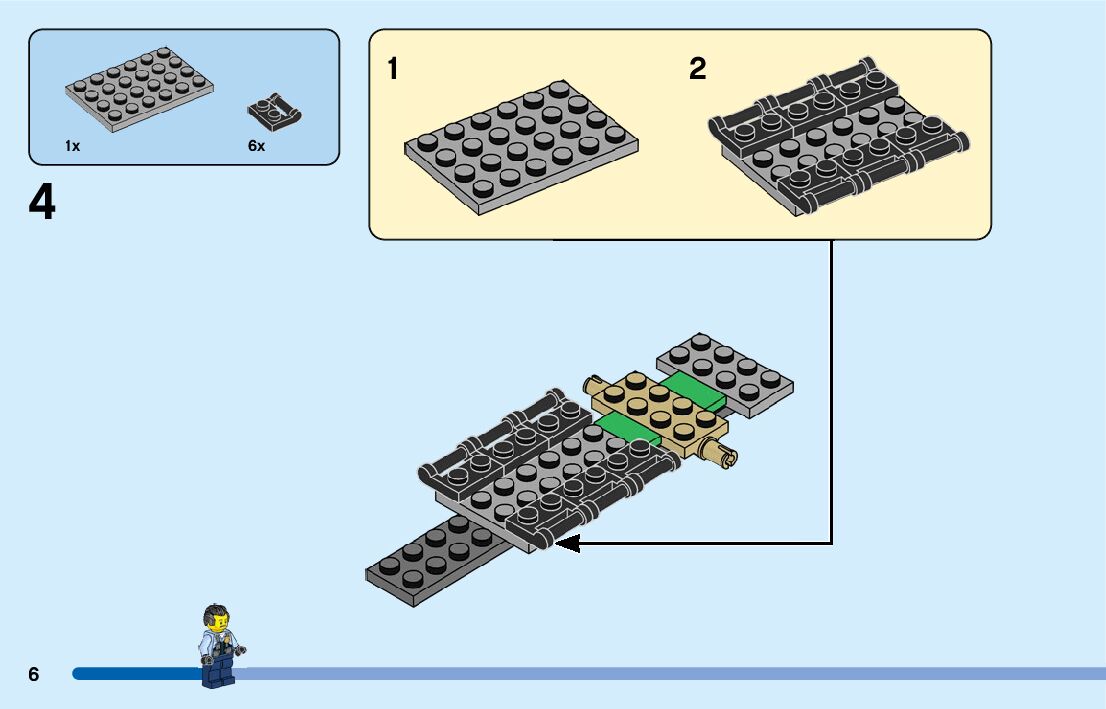 1x

6x

4

1

2

6