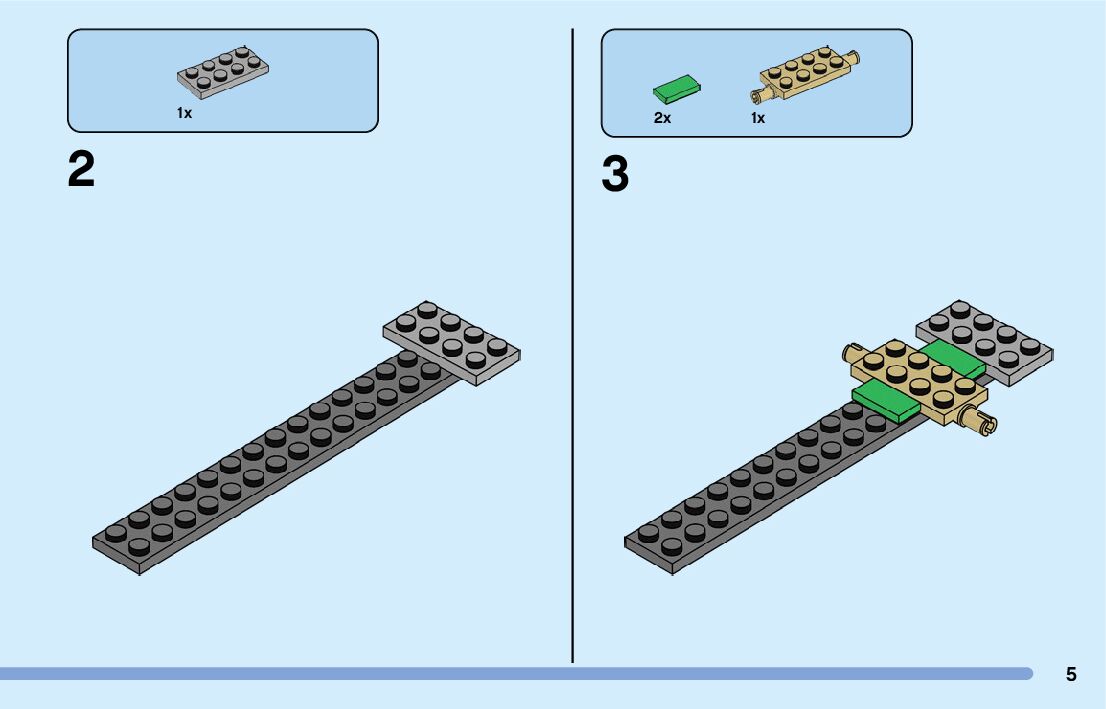 1x

2

2x 1x

3

5