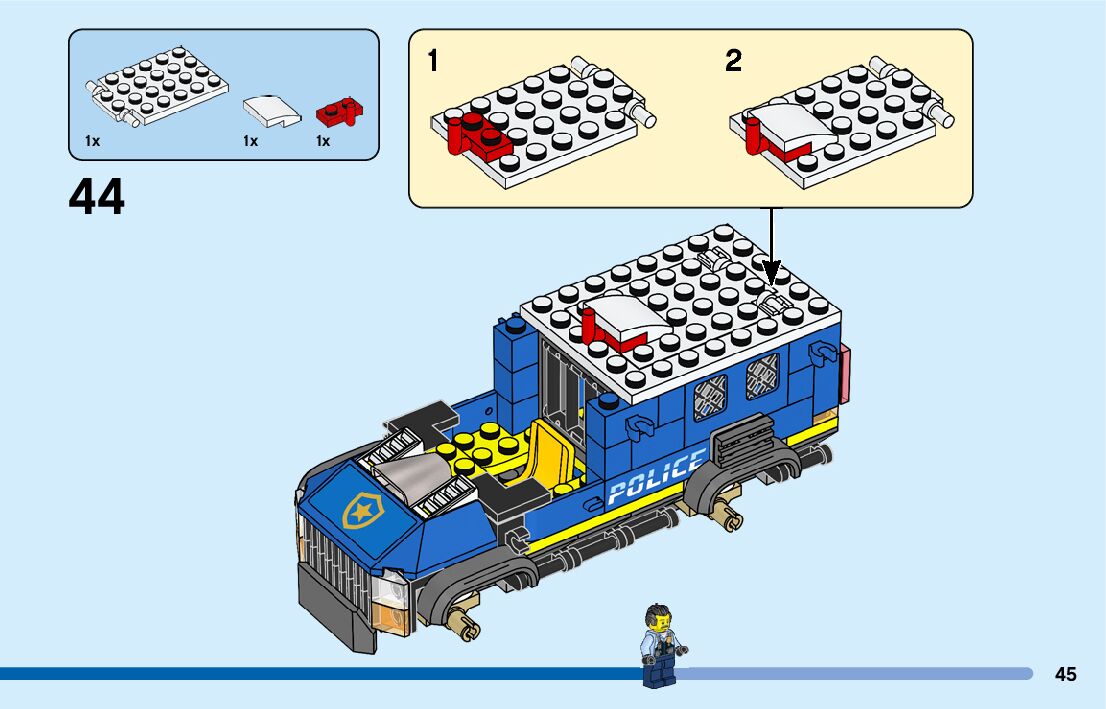 1x 1x 1x

44

1

2

POLICE

45