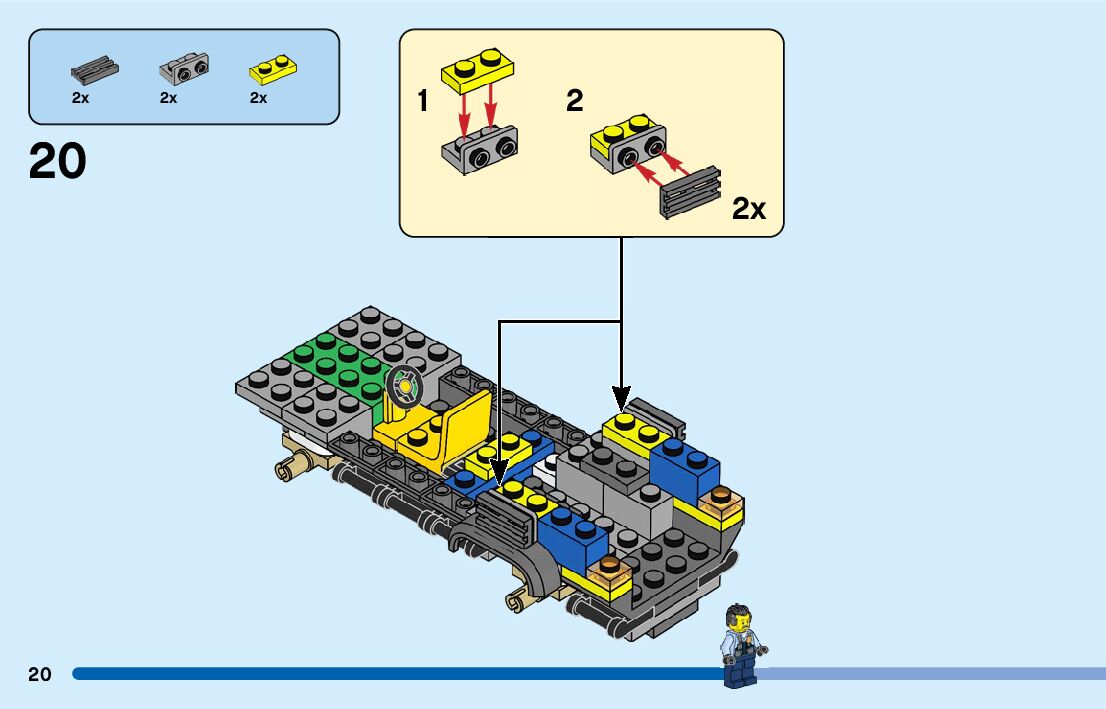 2x 2x 2x

20

1

2

2x

20