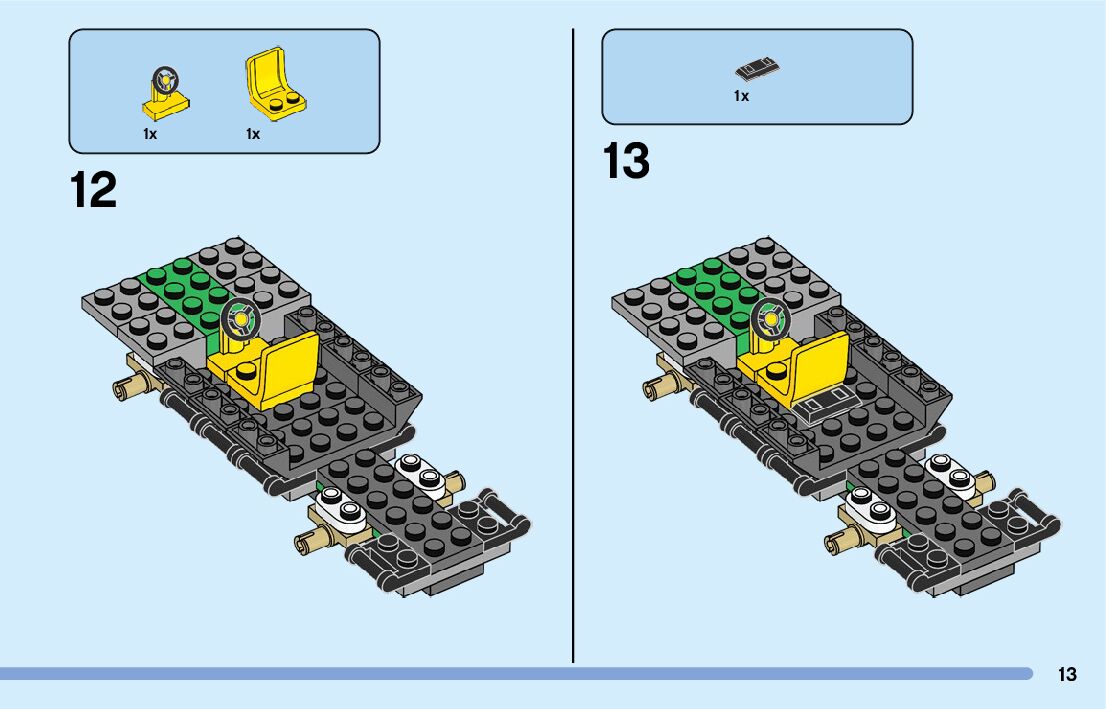 1x 1x

12

1x

13

13