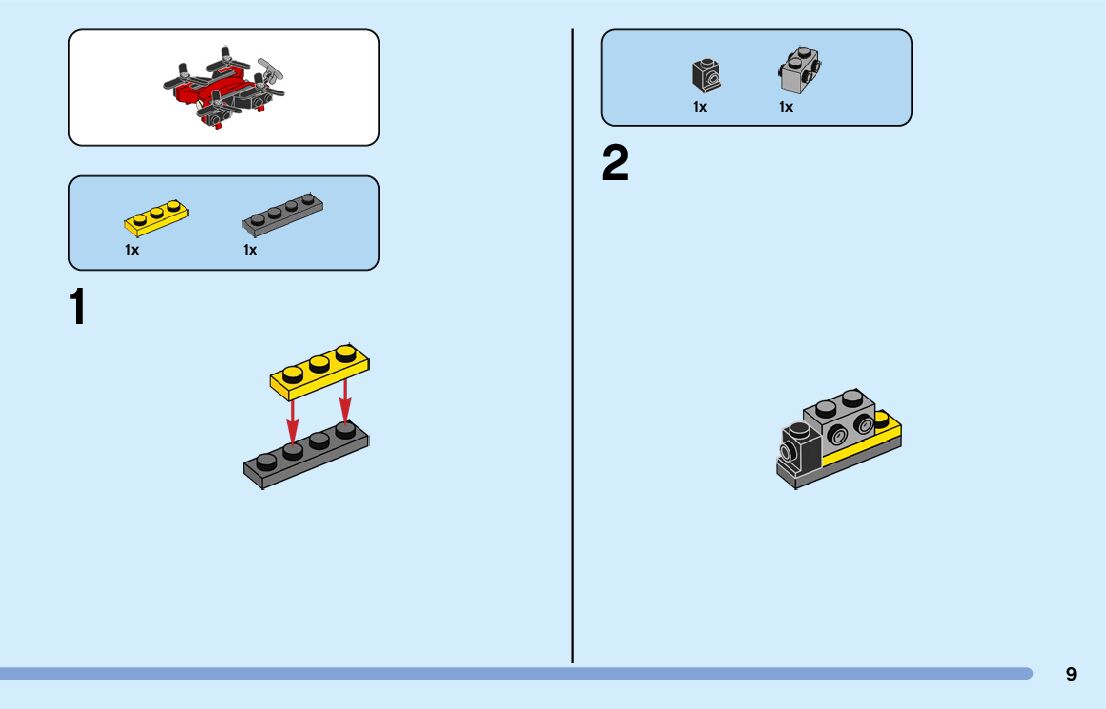 1x 1x

1

1x 1x

2

9