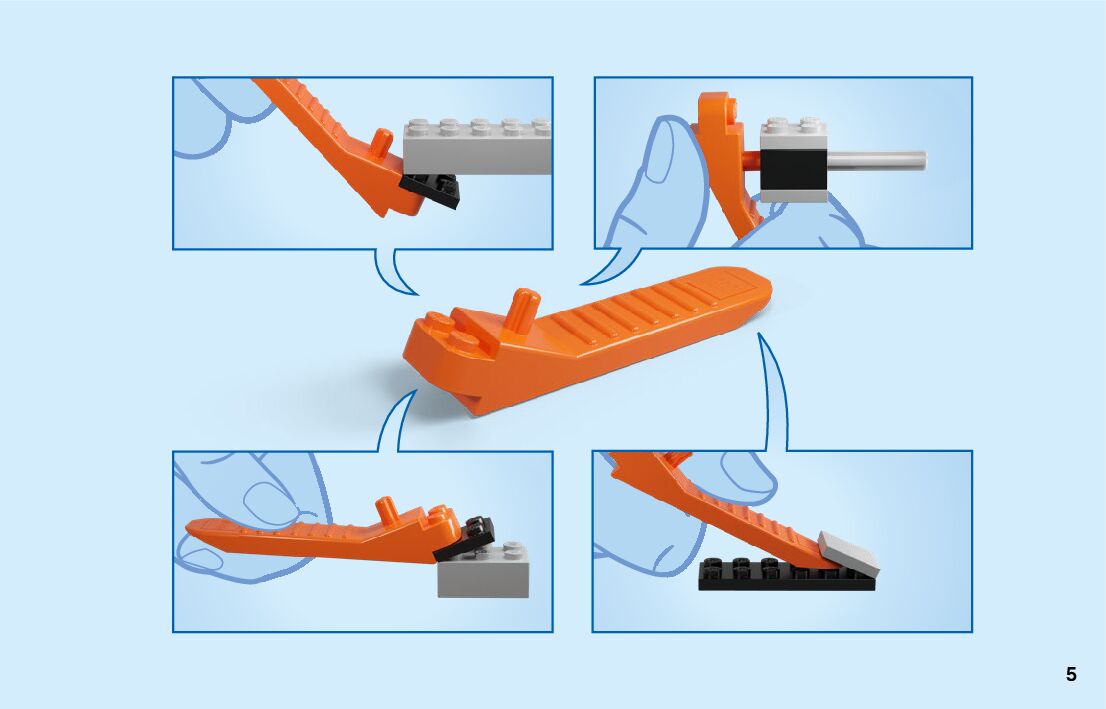 5