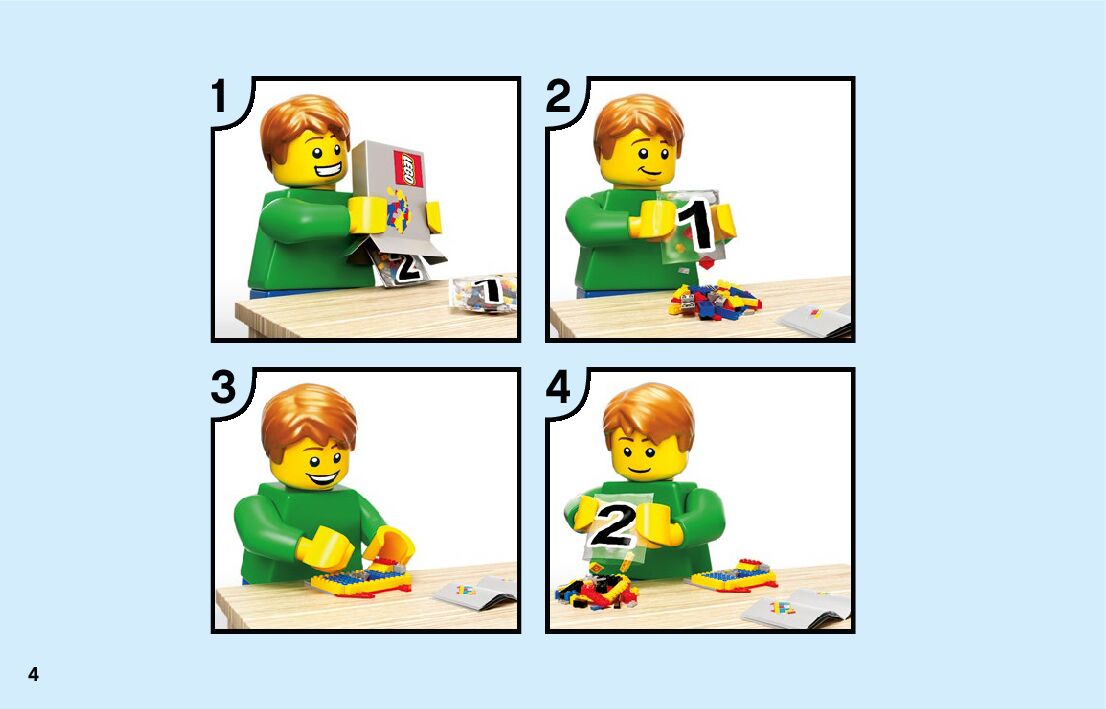 1

LEGO

2

1

2

1

3

4

2

4