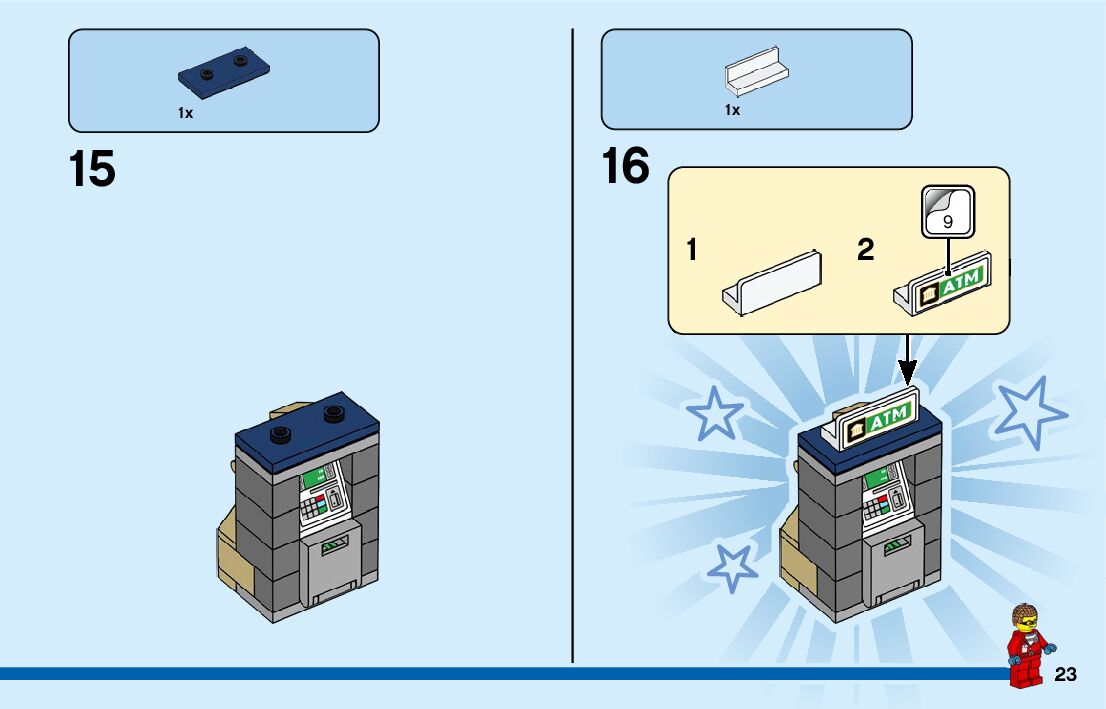 1x

15

1x

16

1

2

9

ATM

ATM

23