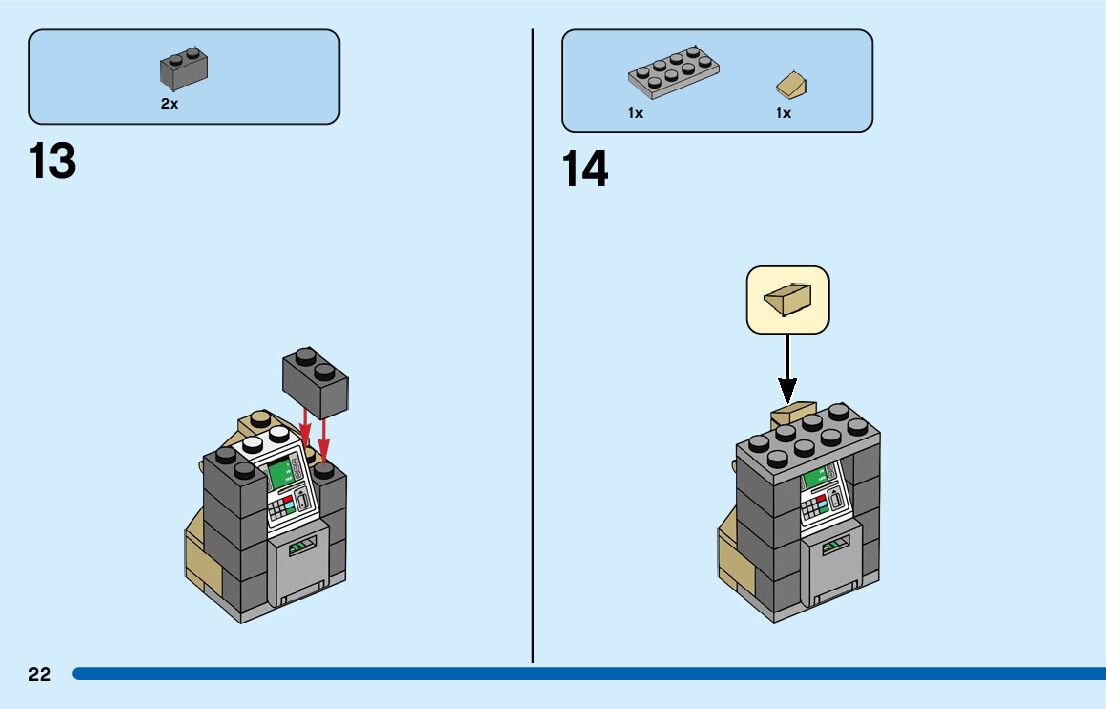 2x

13

1x

1x

14

22