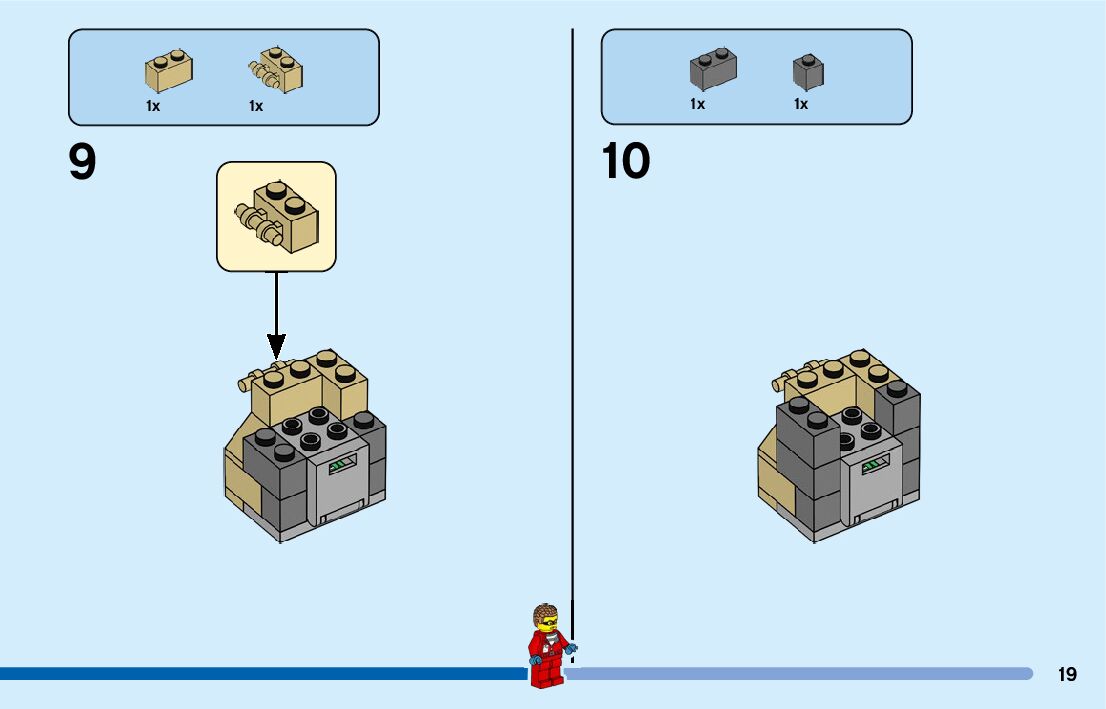 1x 1x

9

1x 1x

10

19