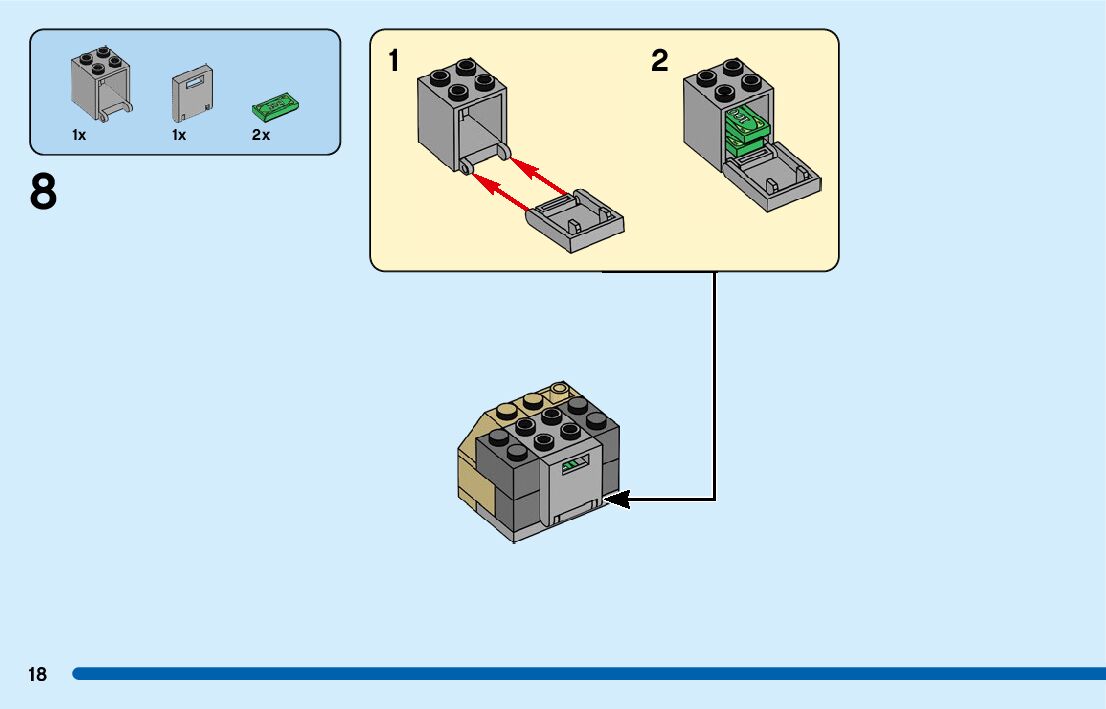 1x 1x 2x

8

1

2

18