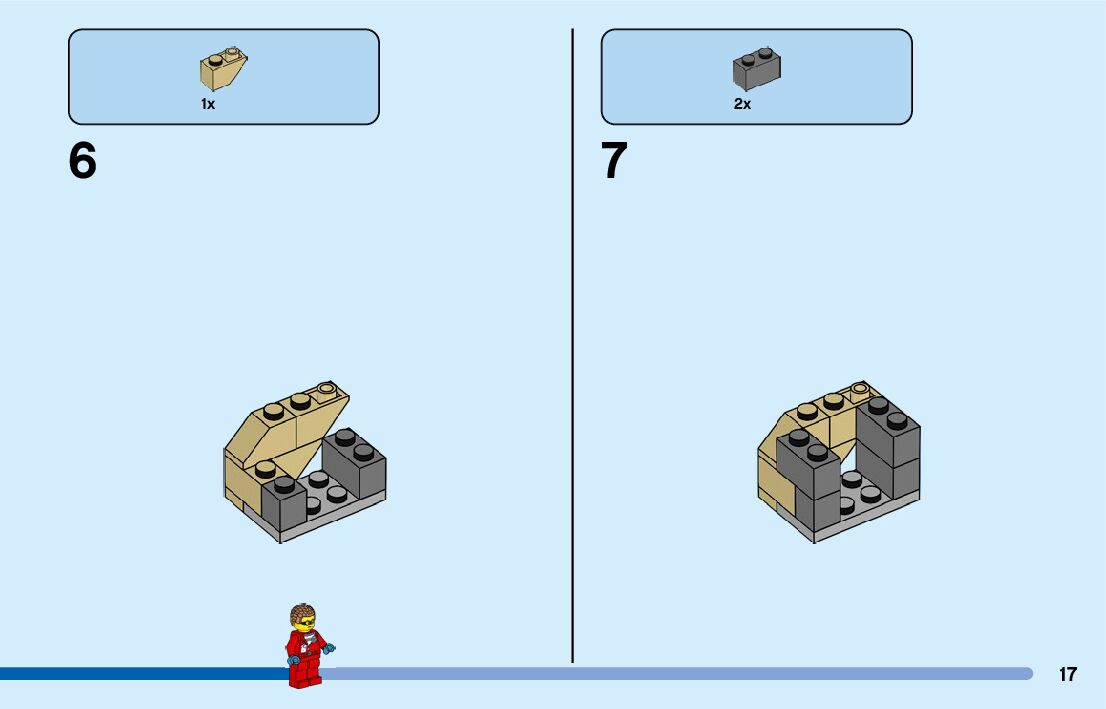 1x

6

2x

7

17