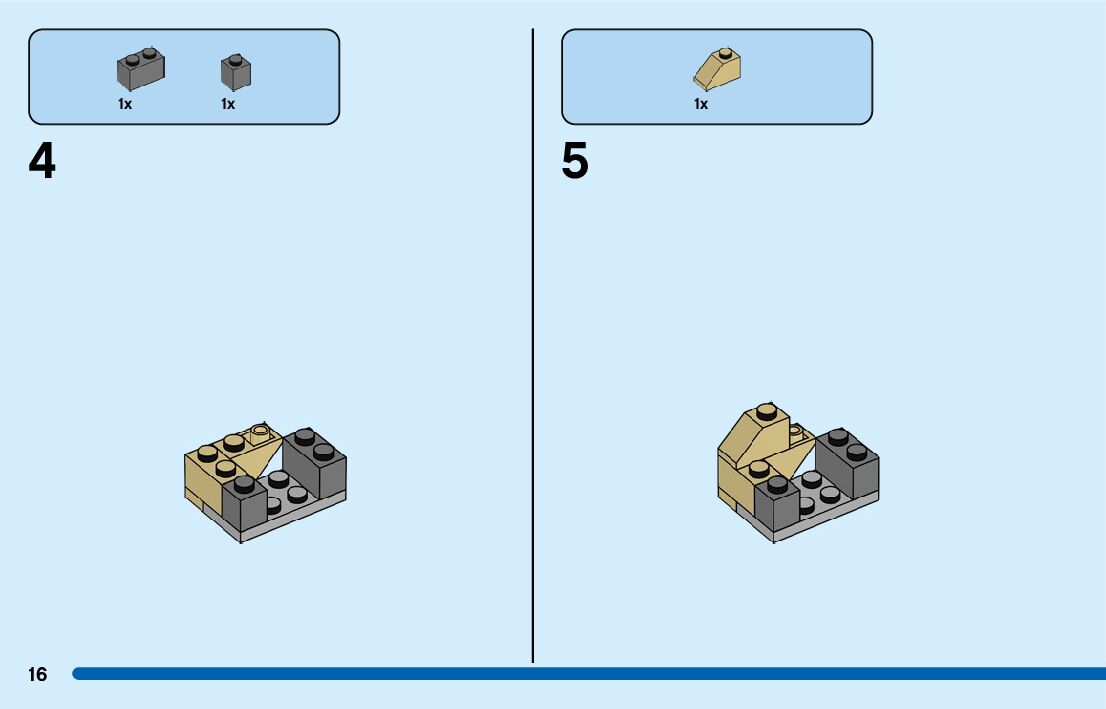 1x 1x

4

1x

5

16