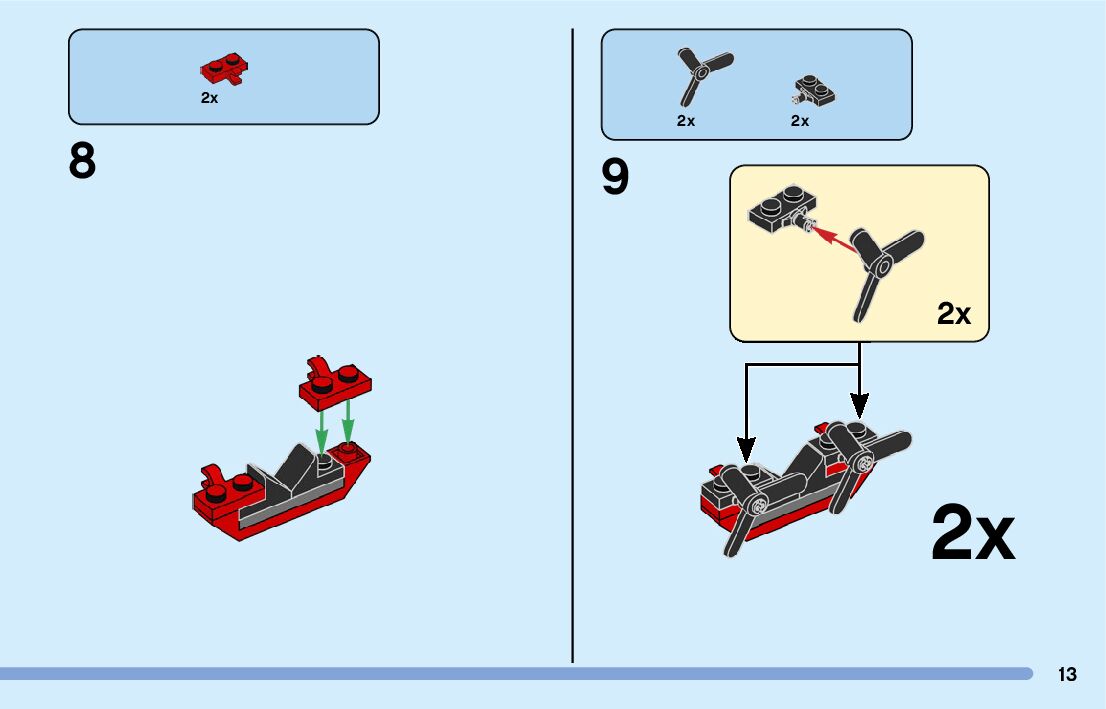 2x

8

2x 2x

9

2x

2x

13