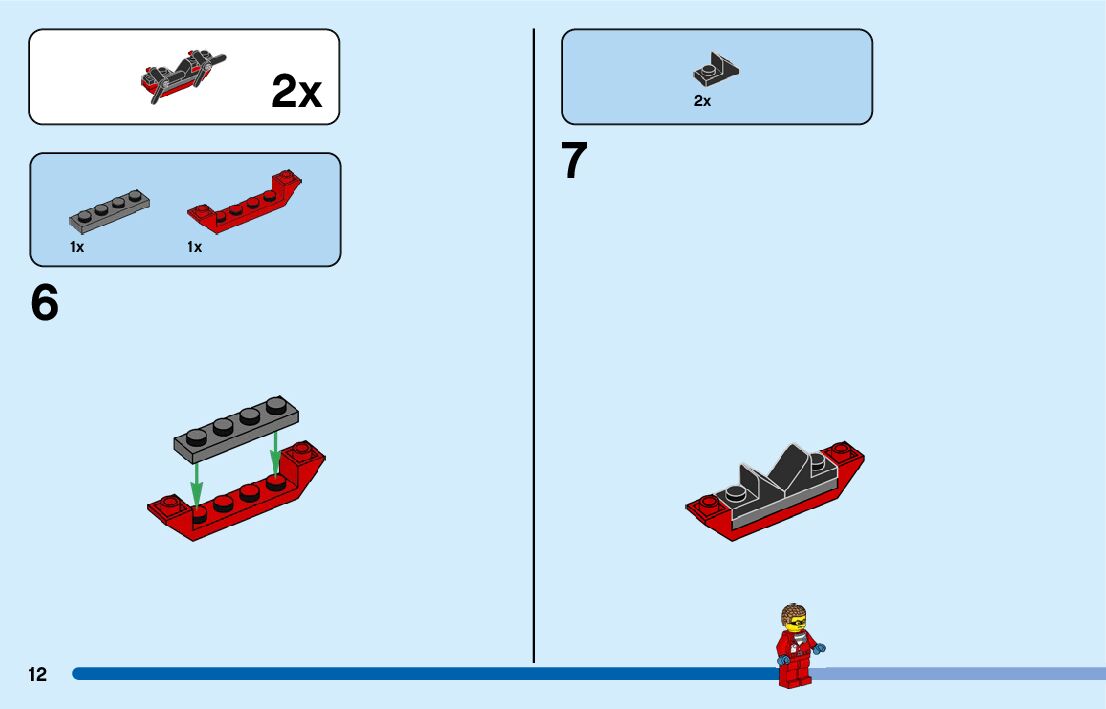 2x

1x 1x

6

2x

7

12