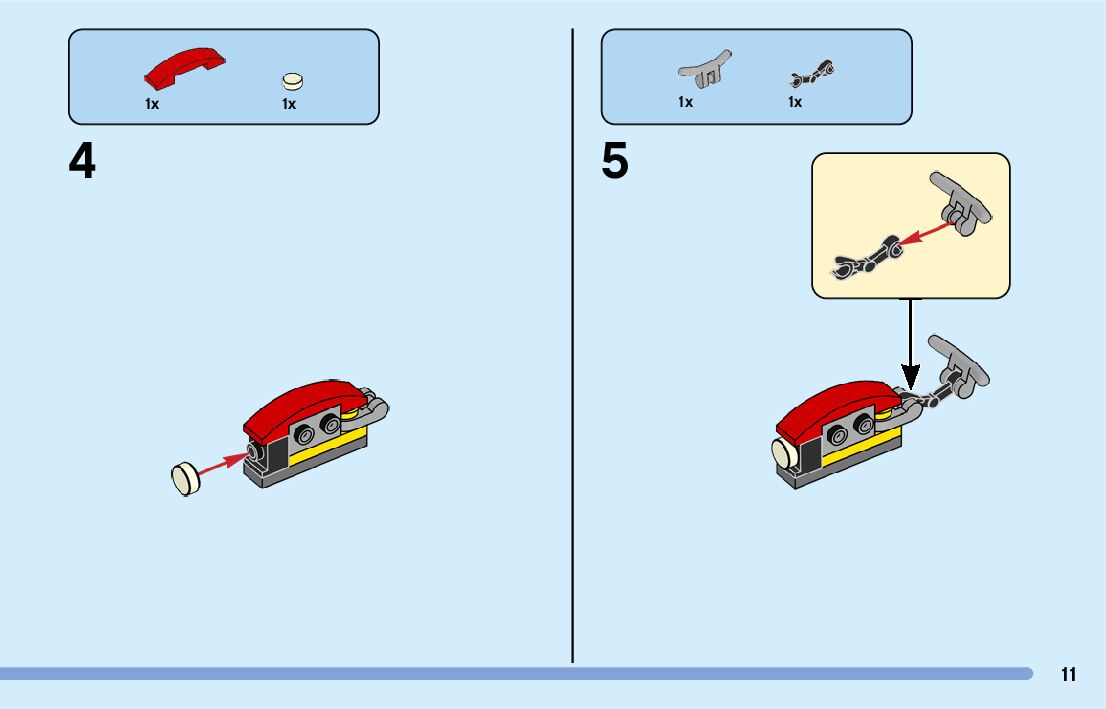 1x 1x

4

1x 1x

5

11