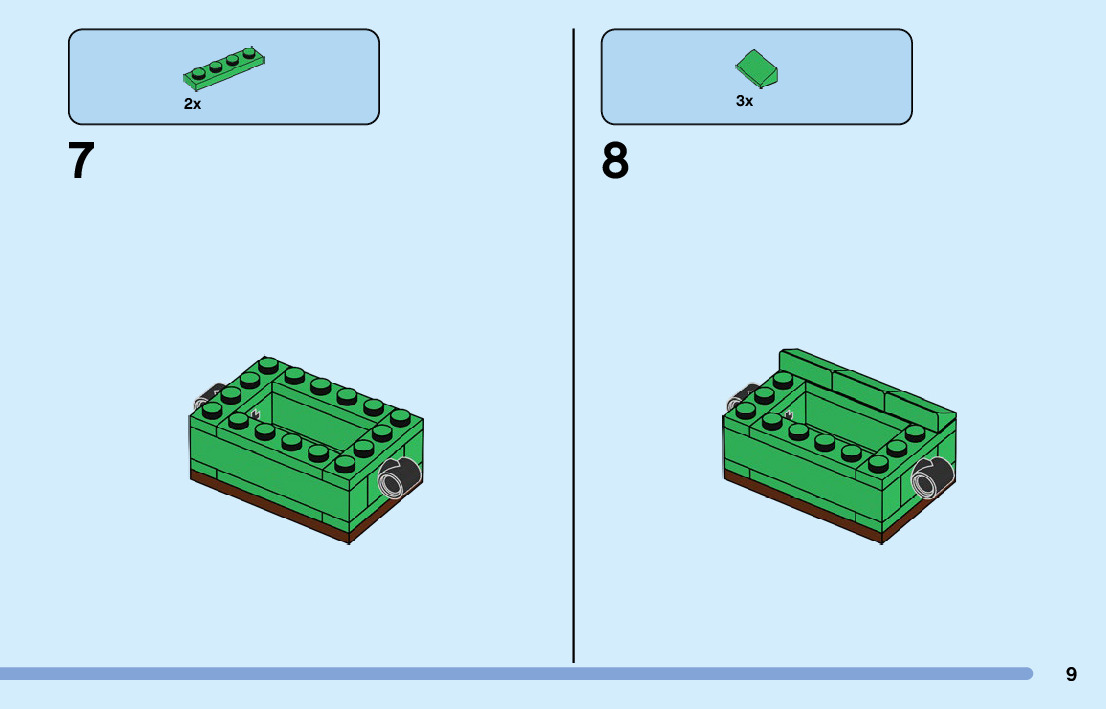 2x

7

3x

8

9