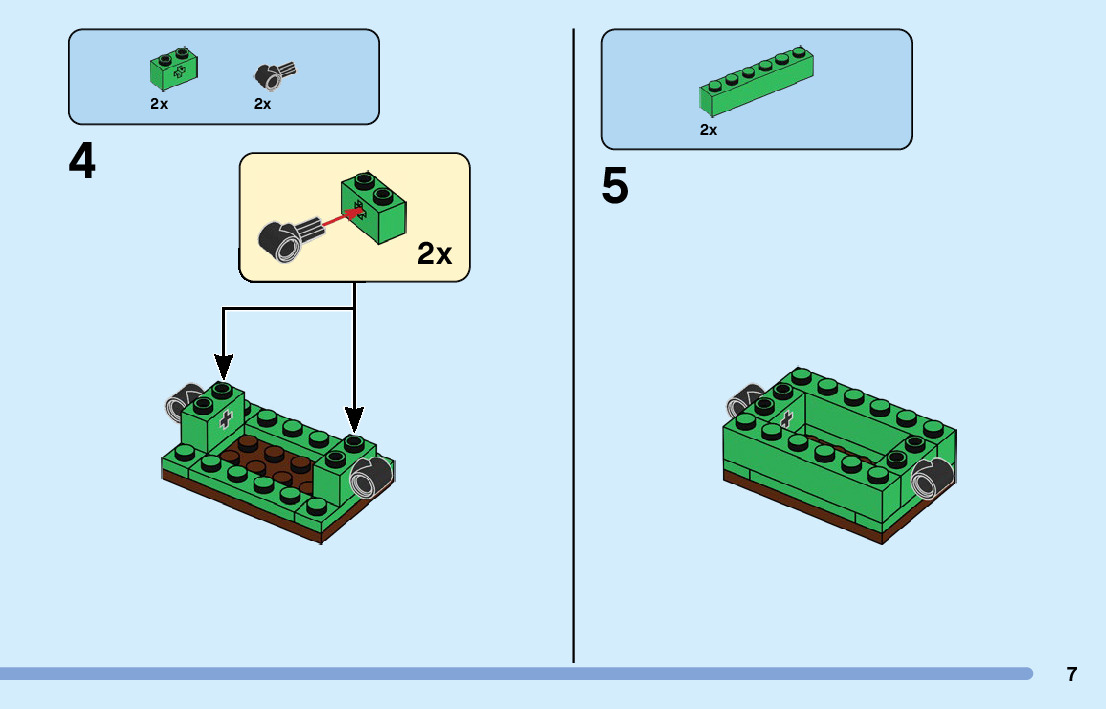 2x 2x

4

2x

2x

5

7