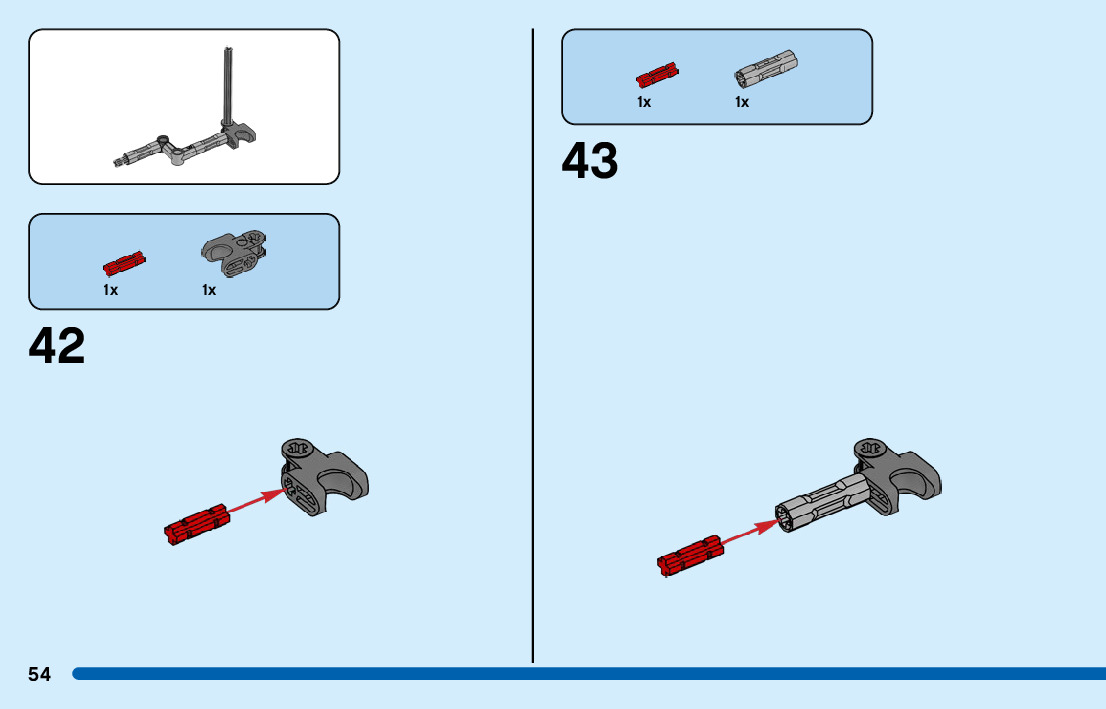 1x
1x

42

1x
1x

43

54