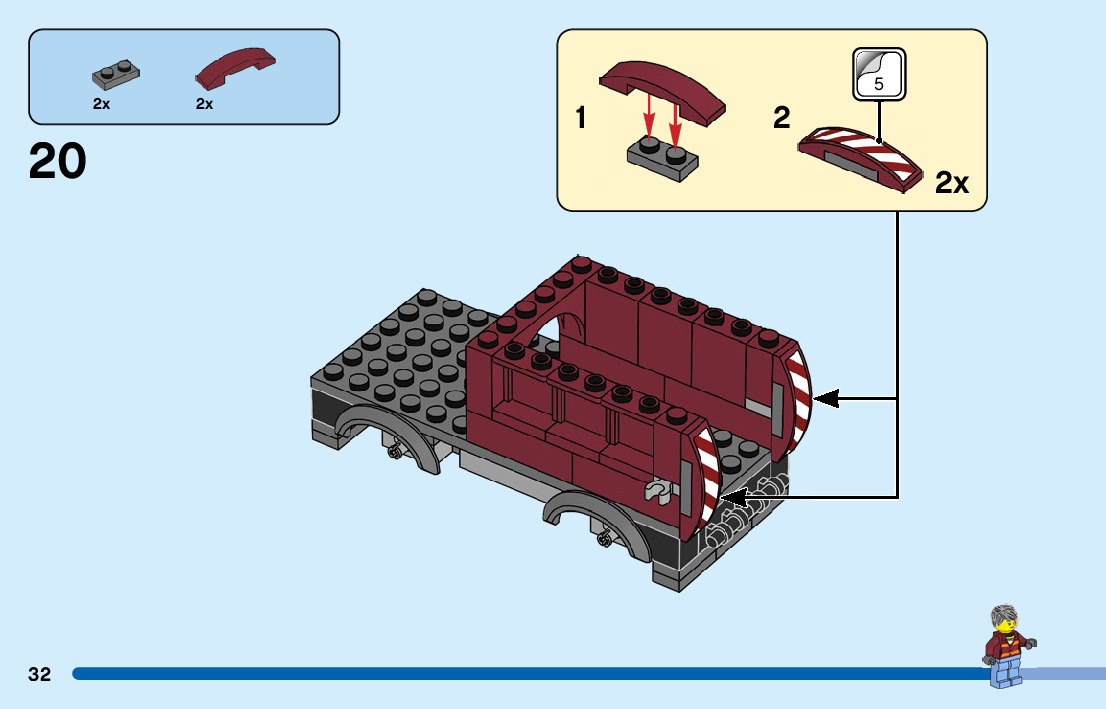 2x
2x

20

1

2

5

2x

32