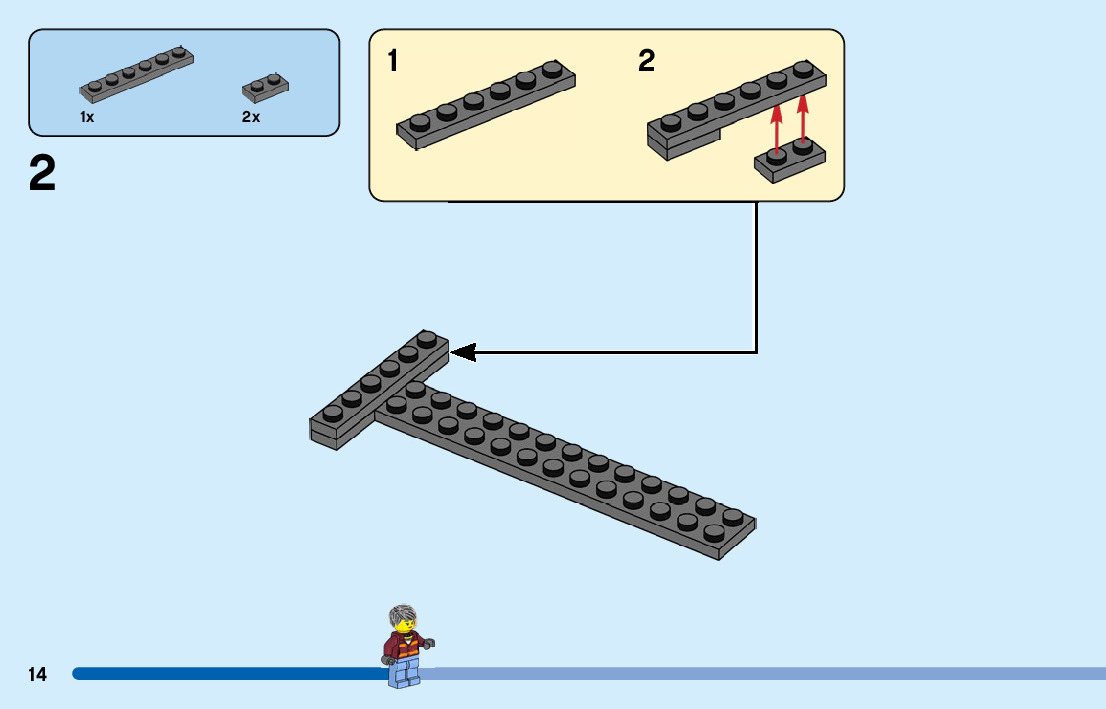 1x

2x

2

1

2

14