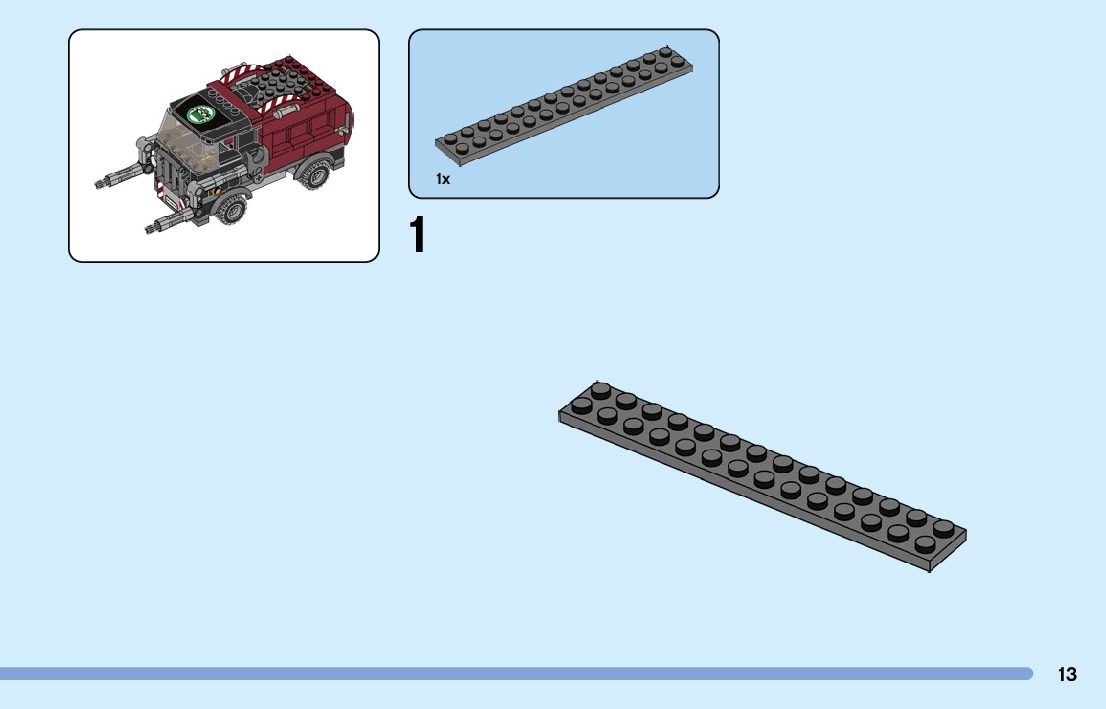 1x

1

13