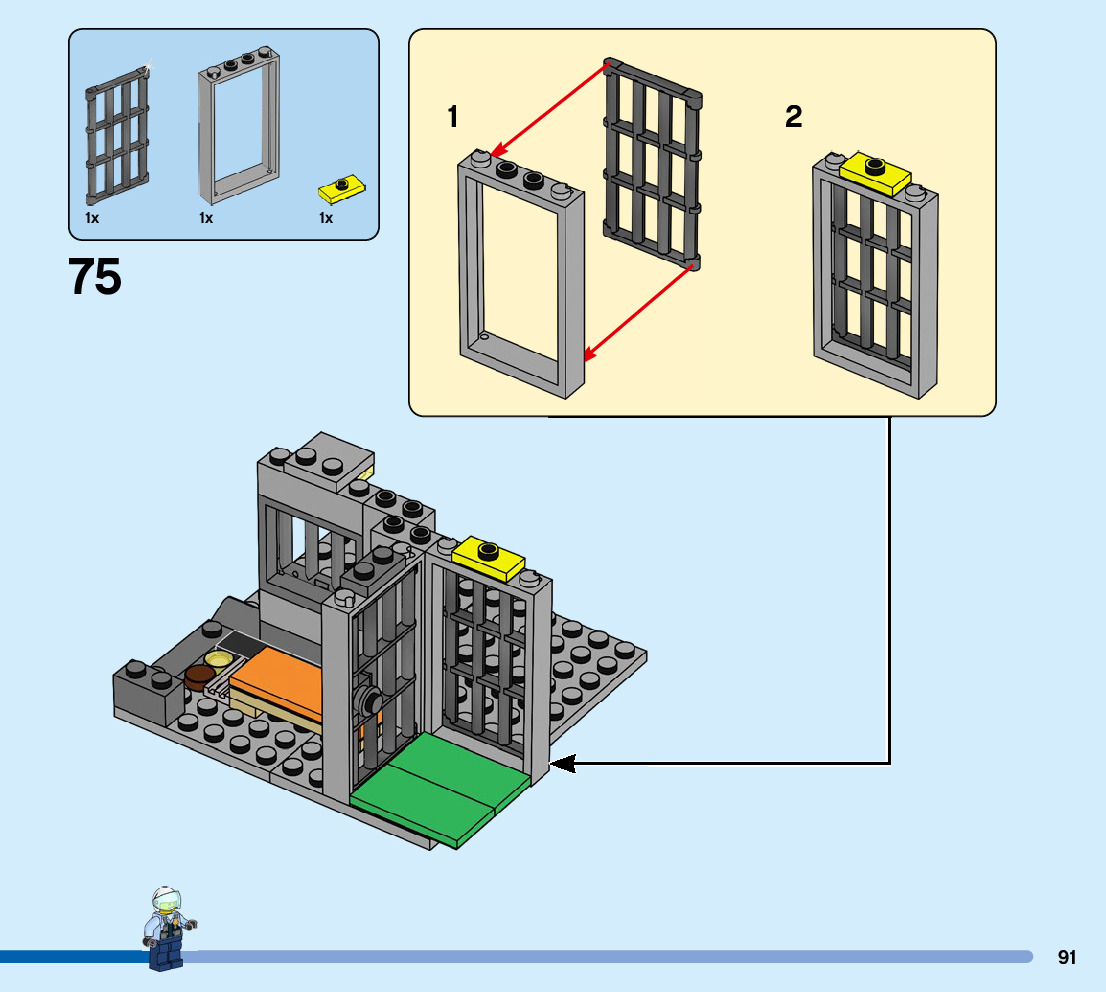 1x
1x
1x

75

1

2

91