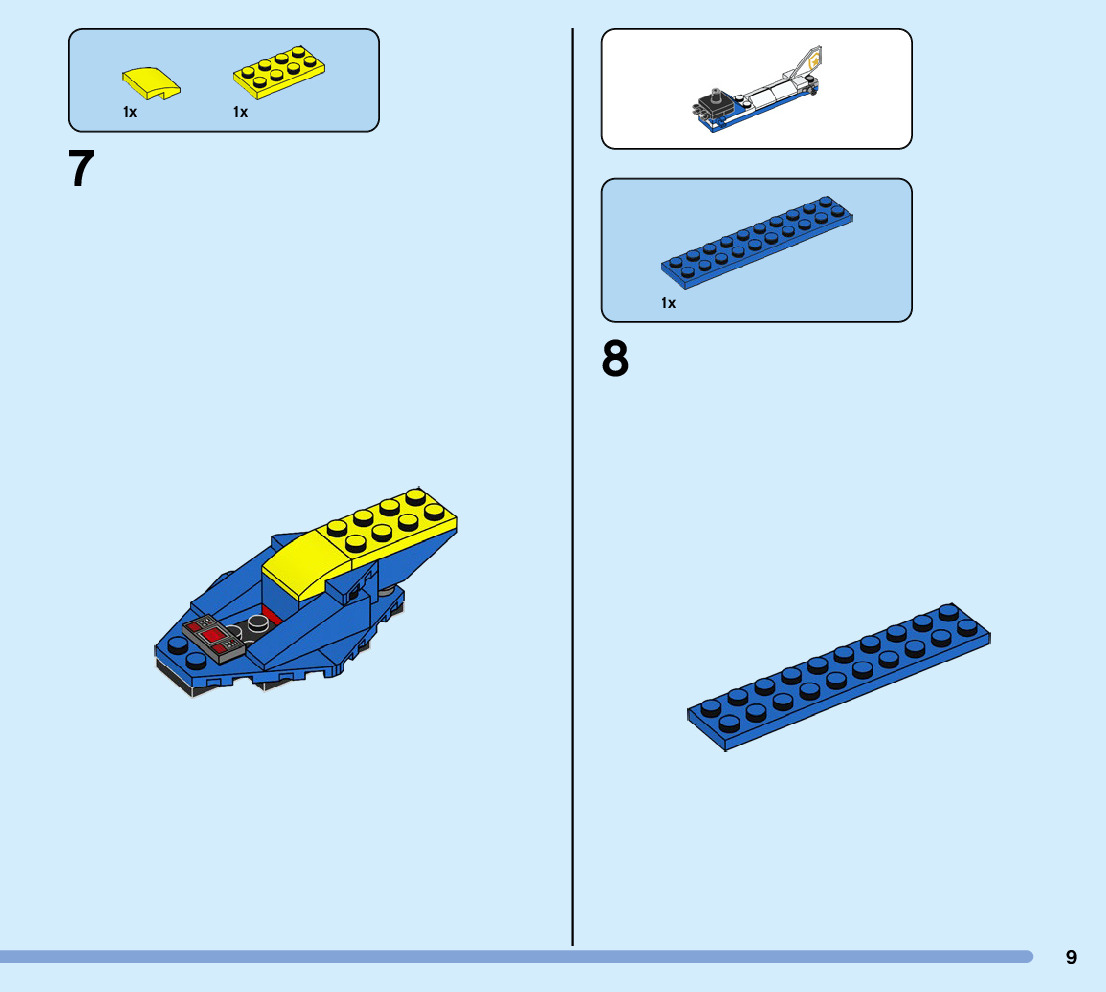 1x
1x

7

1x

8

9