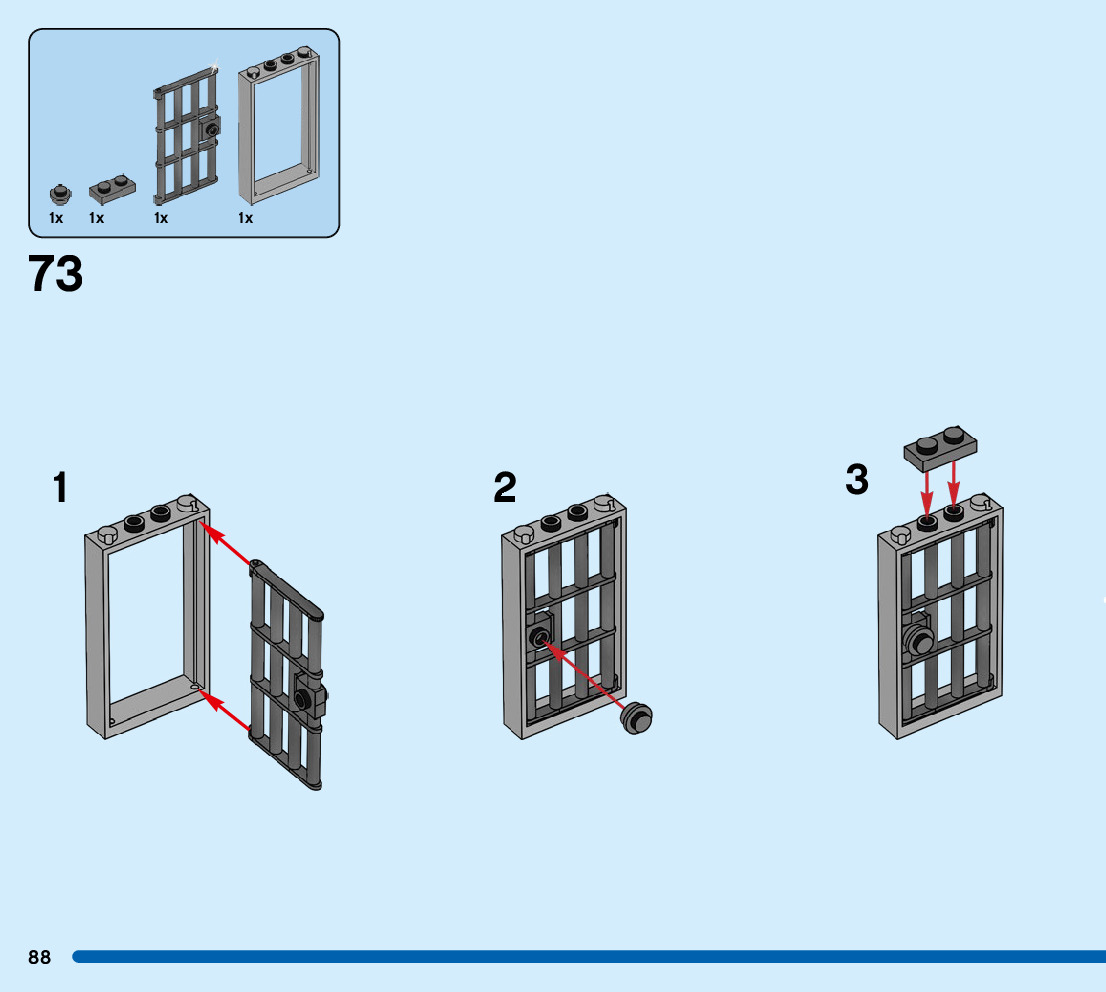 1x 1x 1x 1x

73

1

2

3

88