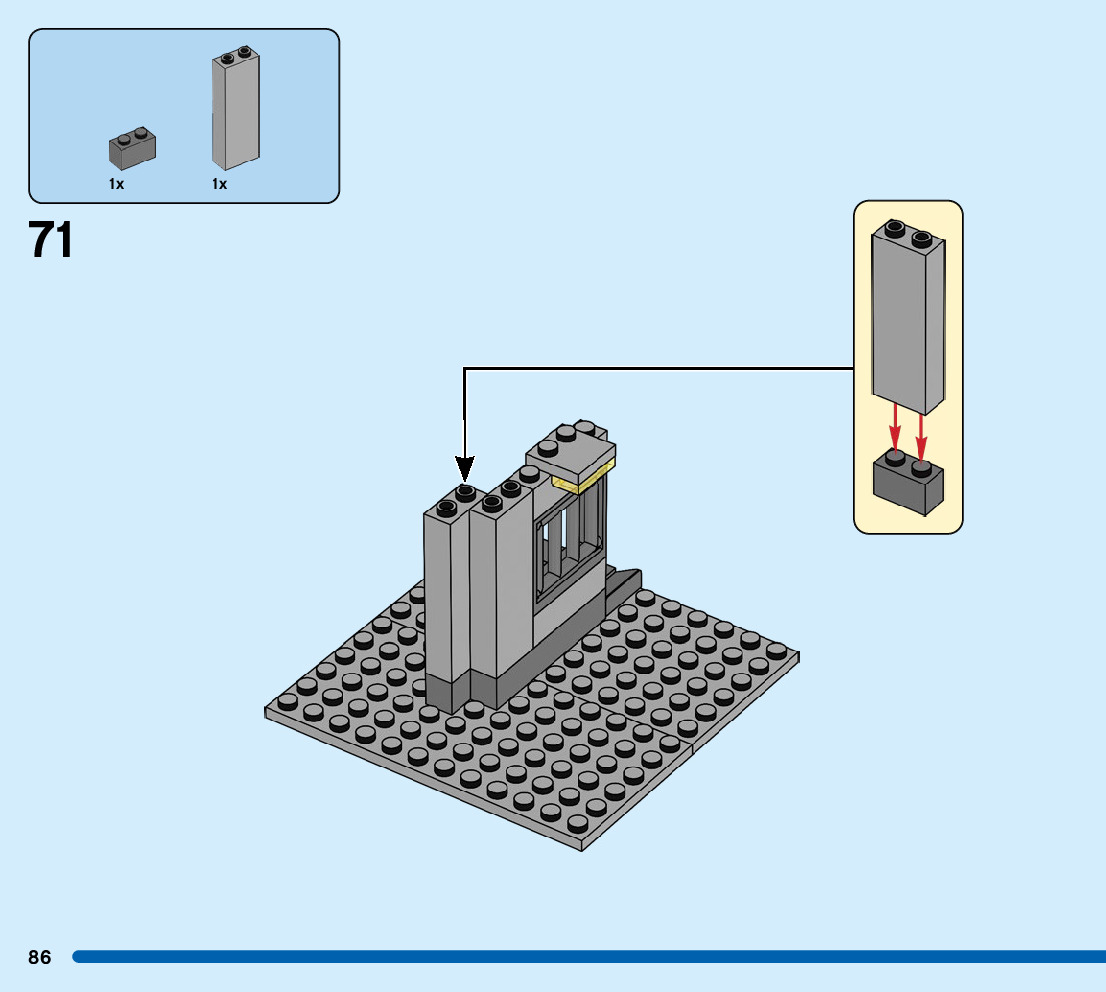 1x 1x

71

86