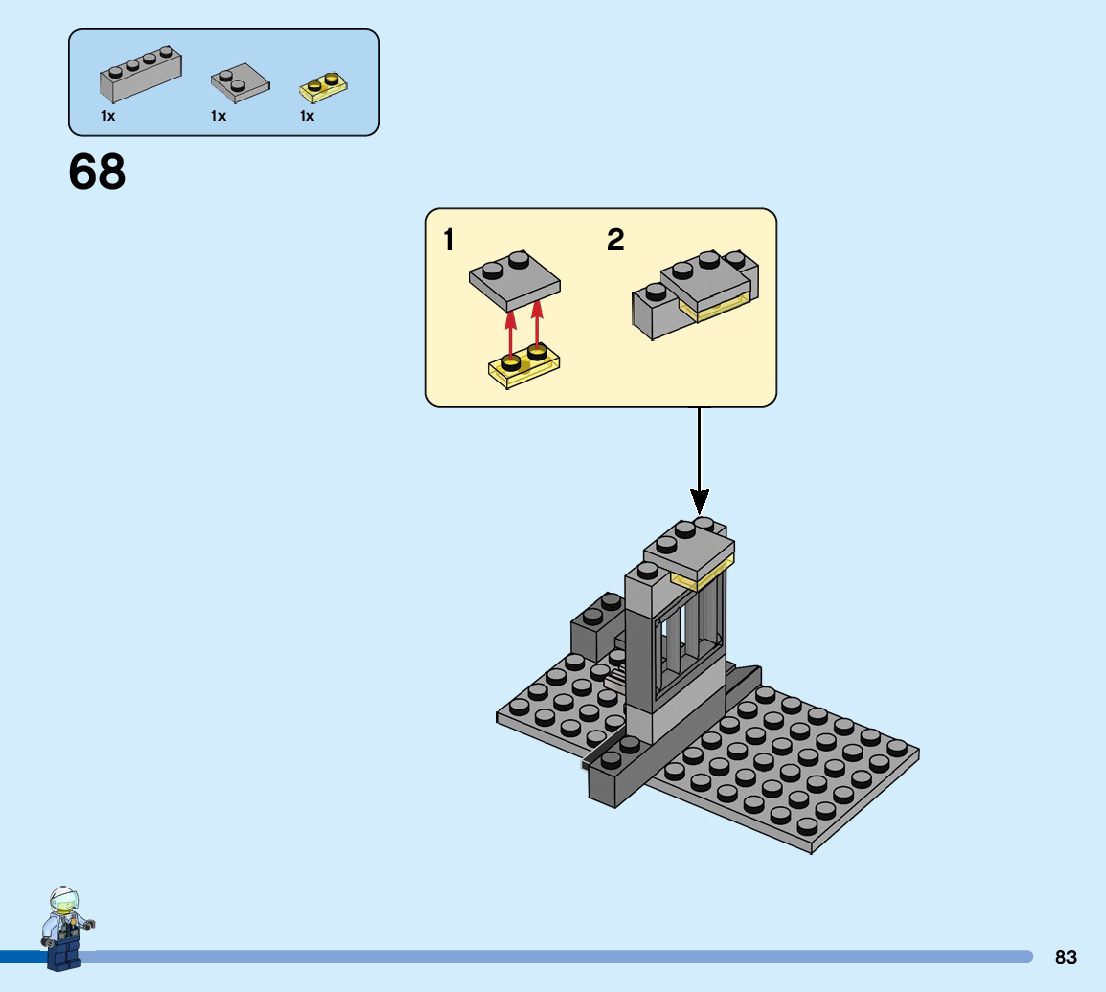 1x 1x 1x

68

1

2

83