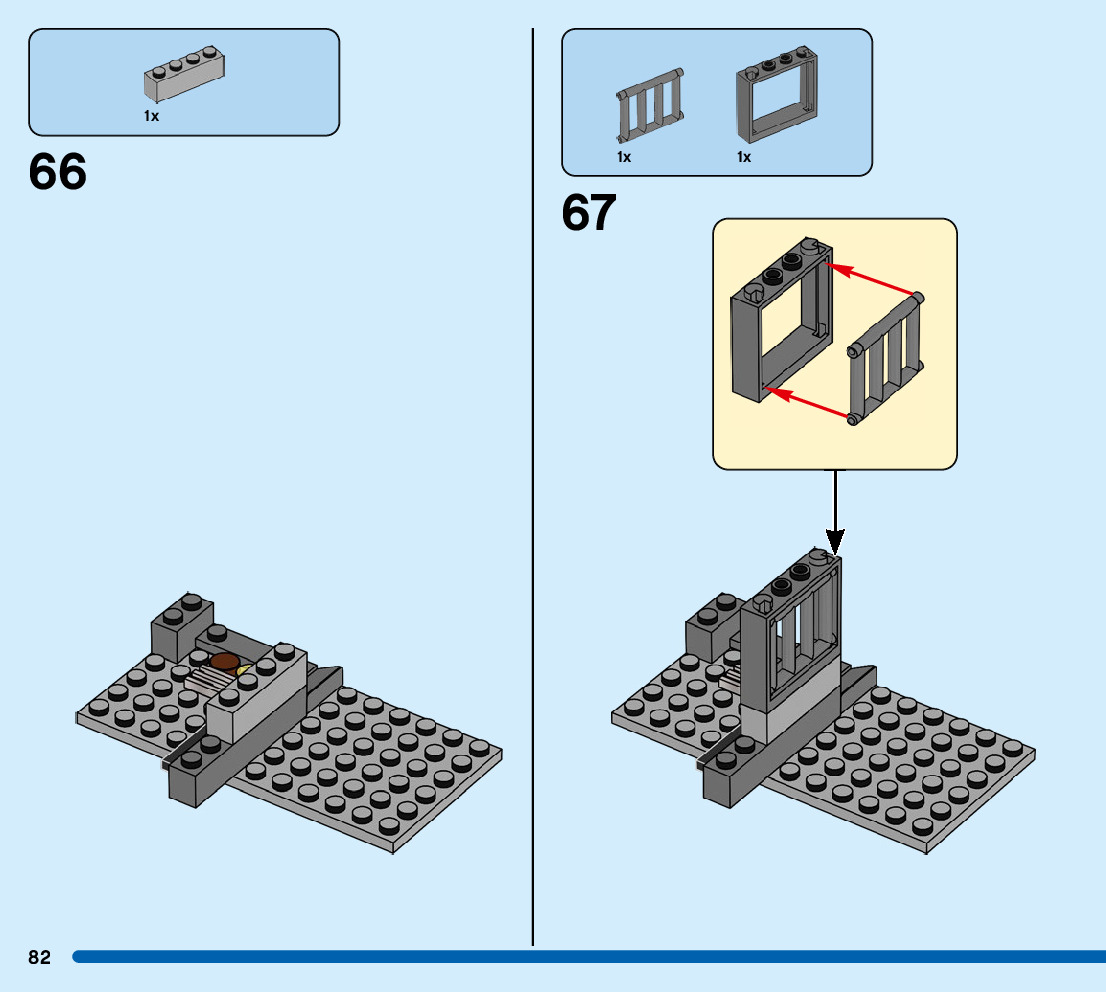 1x

66

1x

1x

67

82